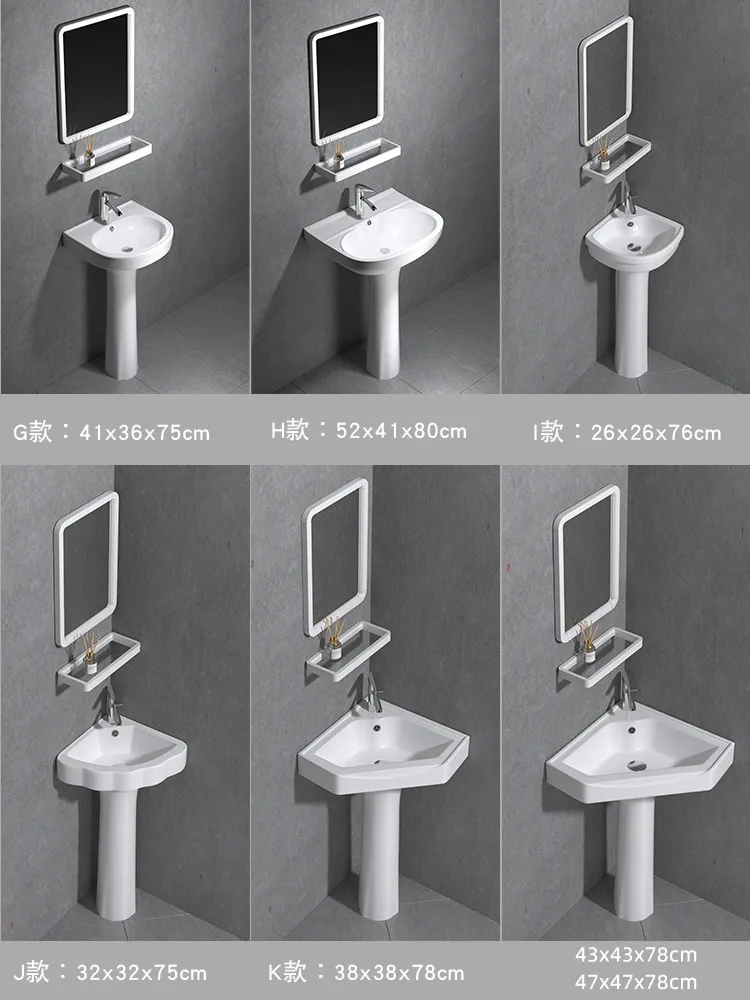 G款：41x36x75cm

H款：52x41x80cm

I款：26x26x76cm

J款：32x32x75cm

K款：38x38x78cm

43x43x78cm
47x47x78cm