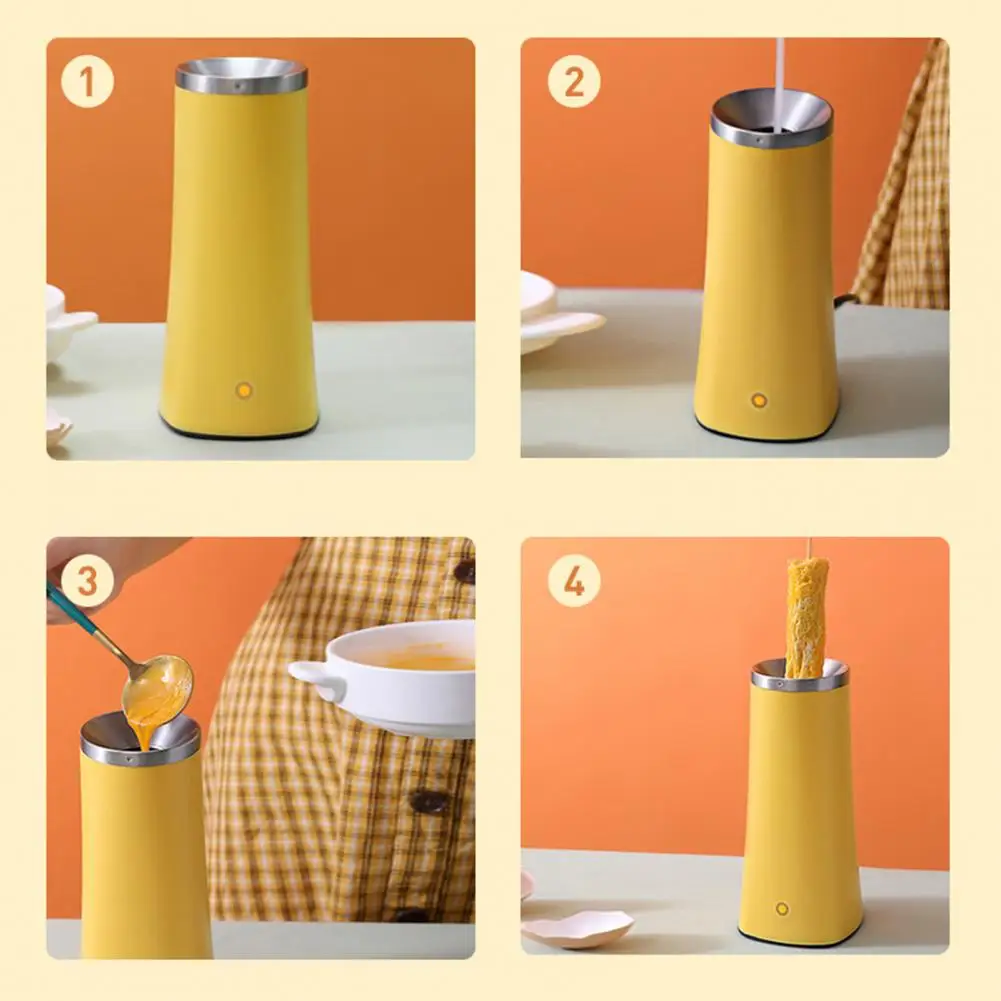 1

2

3

4