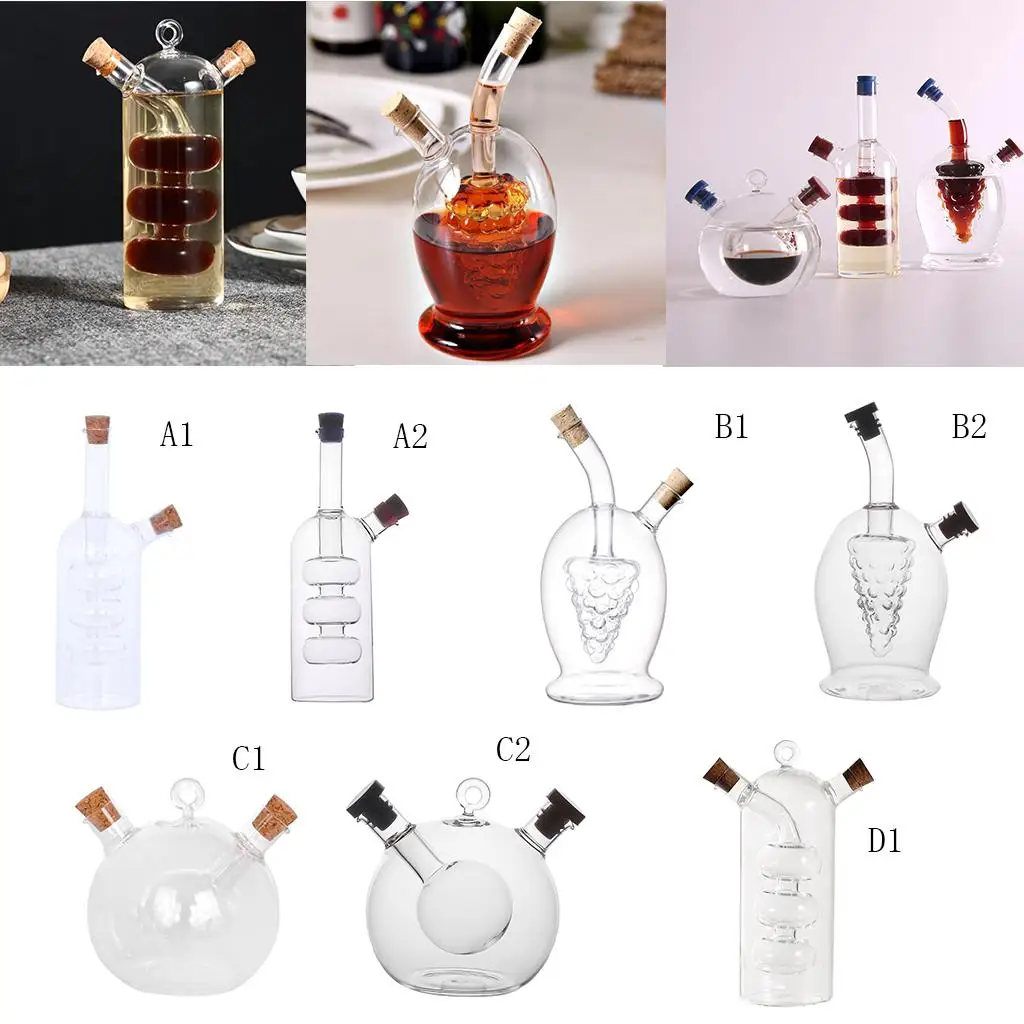 A1
A2
B1
B2
C1
C2
D1