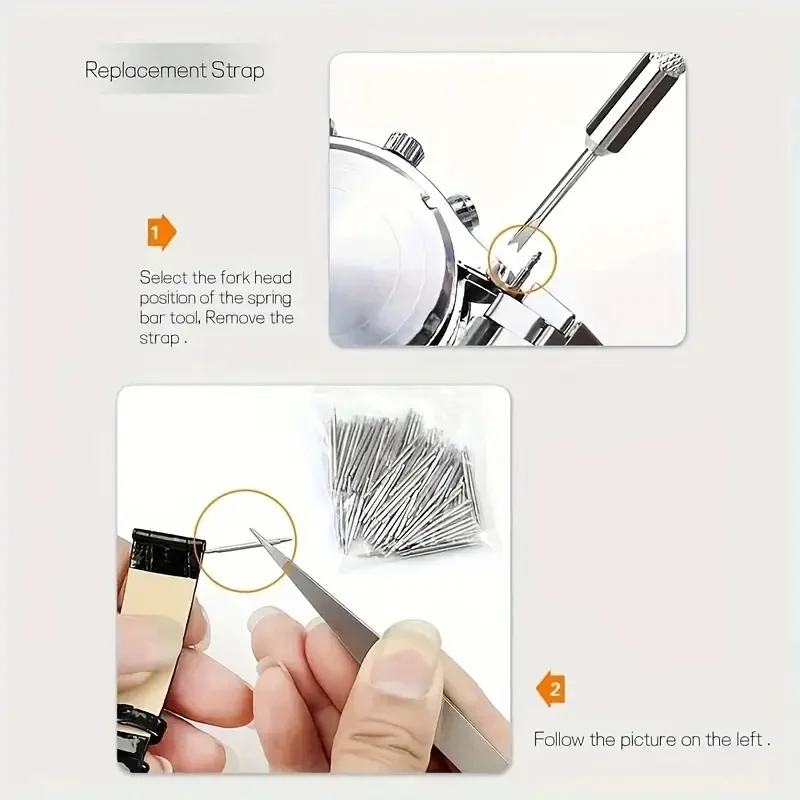 Replacement Strap

1

Select the fork head position of the spring bar tool, Remove the strap .

2

Follow the picture on the left .