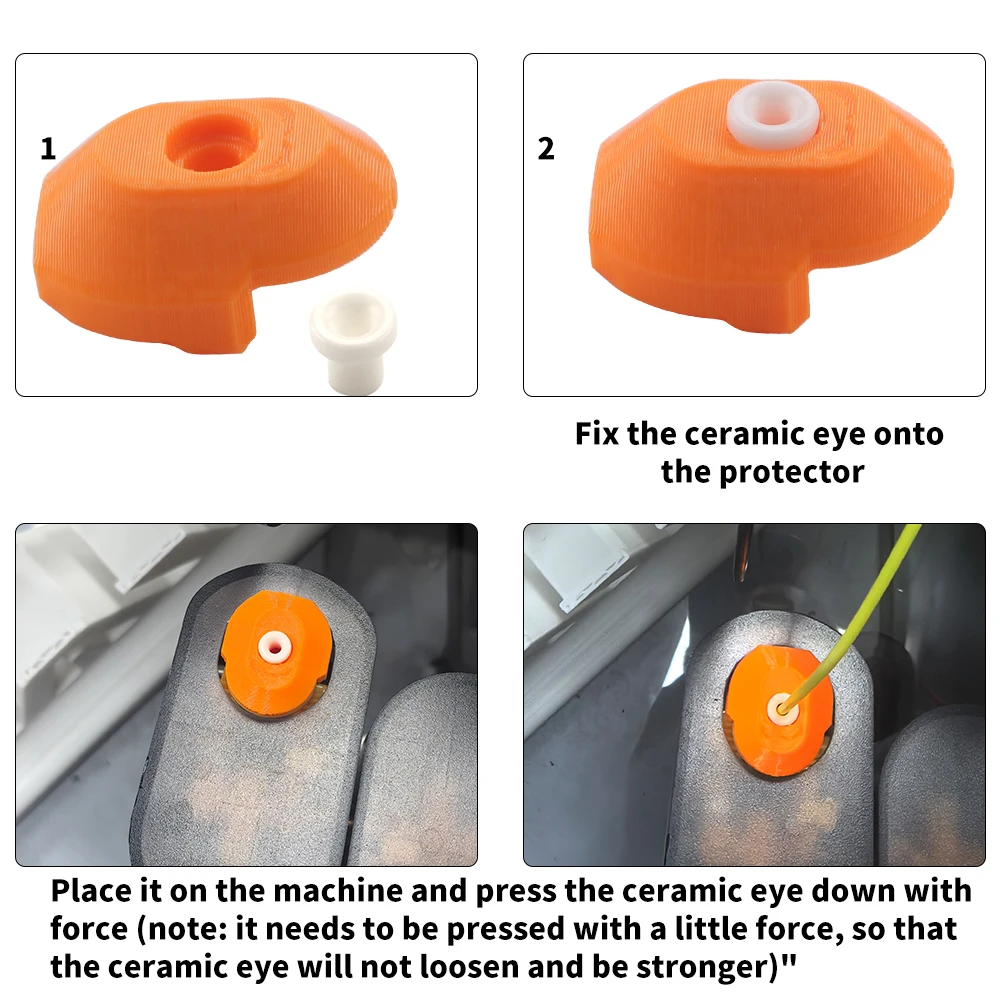 1

2

Fix the ceramic eye onto the protector

Place it on the machine and press the ceramic eye down with force (note: it needs to be pressed with a little force, so that the ceramic eye will not loosen and be stronger)"