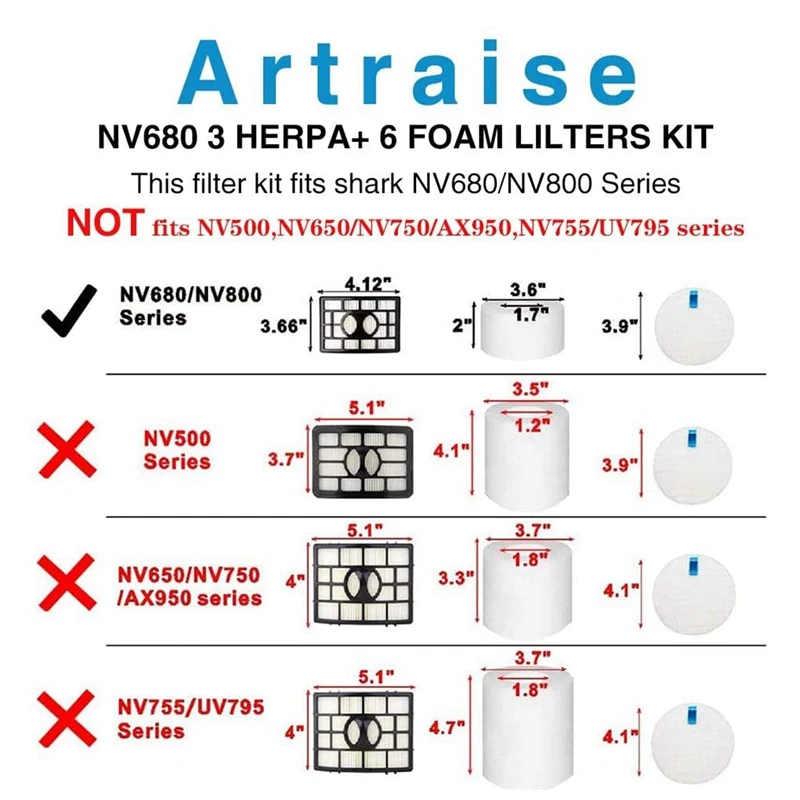 Artraise

NV680 3 HERPA+ 6 FOAM LILTERS KIT

This filter kit fits shark NV680/NV800 Series

NOT fits NV500,NV650/NV750/AX950,NV755/UV795 series

NV680/NV800 Series

4.12"
3.66"
3.6"
1.7"
2"
3.9"

NV500 Series

5.1"
3.7"
3.5"
1.2"
4.1"
3.9"

NV650/NV750 /AX950 series

5.1"
4"
3.7"
1.8"
3.3"
4.1"

NV755/UV795 Series

5.1"
4"
3.7"
1.8"
4.7"
4.1"