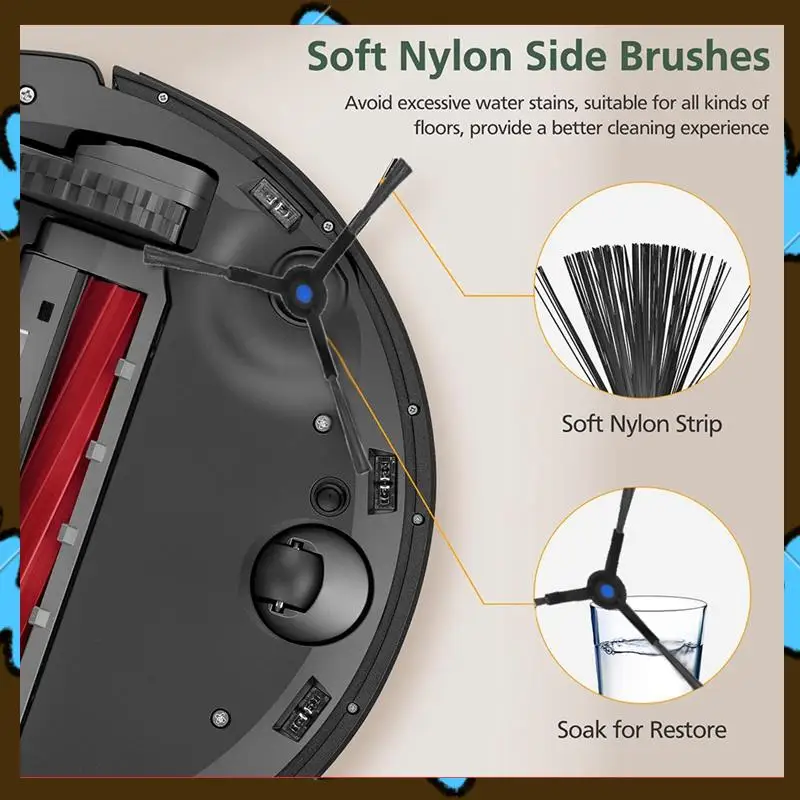 Soft Nylon Side Brushes

Avoid excessive water stains, suitable for all kinds of floors, provide a better cleaning experience

Soft Nylon Strip

Soak for Restore