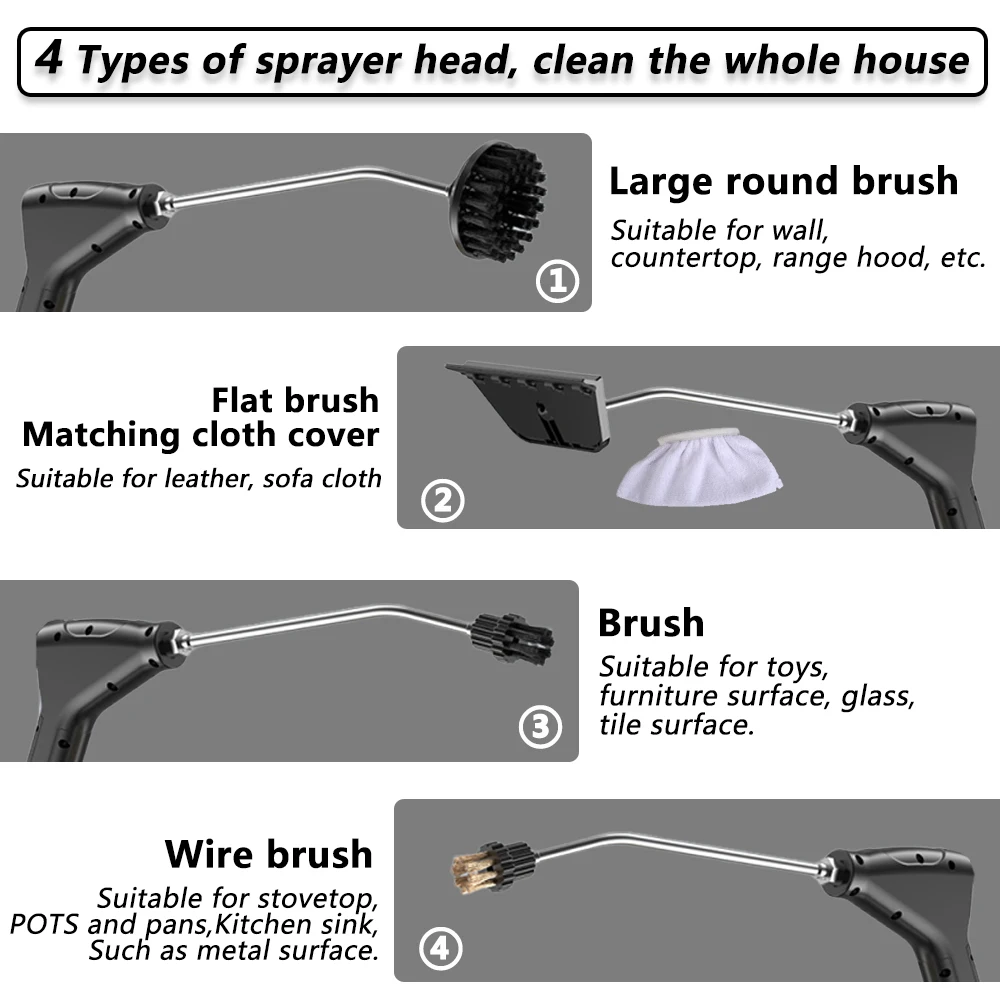 4 Types of sprayer head, clean the whole house

①

Large round brush
Suitable for wall, countertop, range hood, etc.

Flat brush
Matching cloth cover
Suitable for leather, sofa cloth

②

③

Brush
Suitable for toys, furniture surface, glass, tile surface.

Wire brush
Suitable for stovetop, POTS and pans,Kitchen sink, Such as metal surface.

④