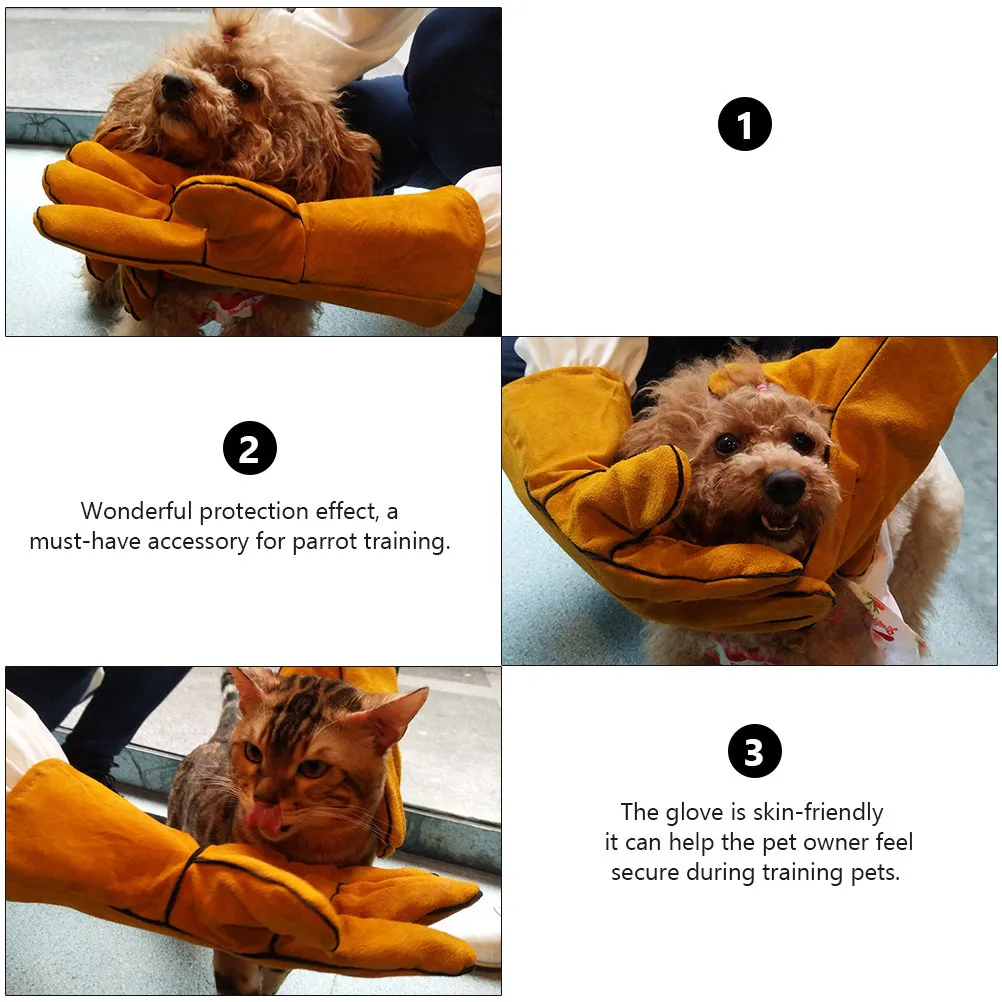 1

2

Wonderful protection effect, a must-have accessory for parrot training.

3

The glove is skin-friendly it can help the pet owner feel secure during training pets.