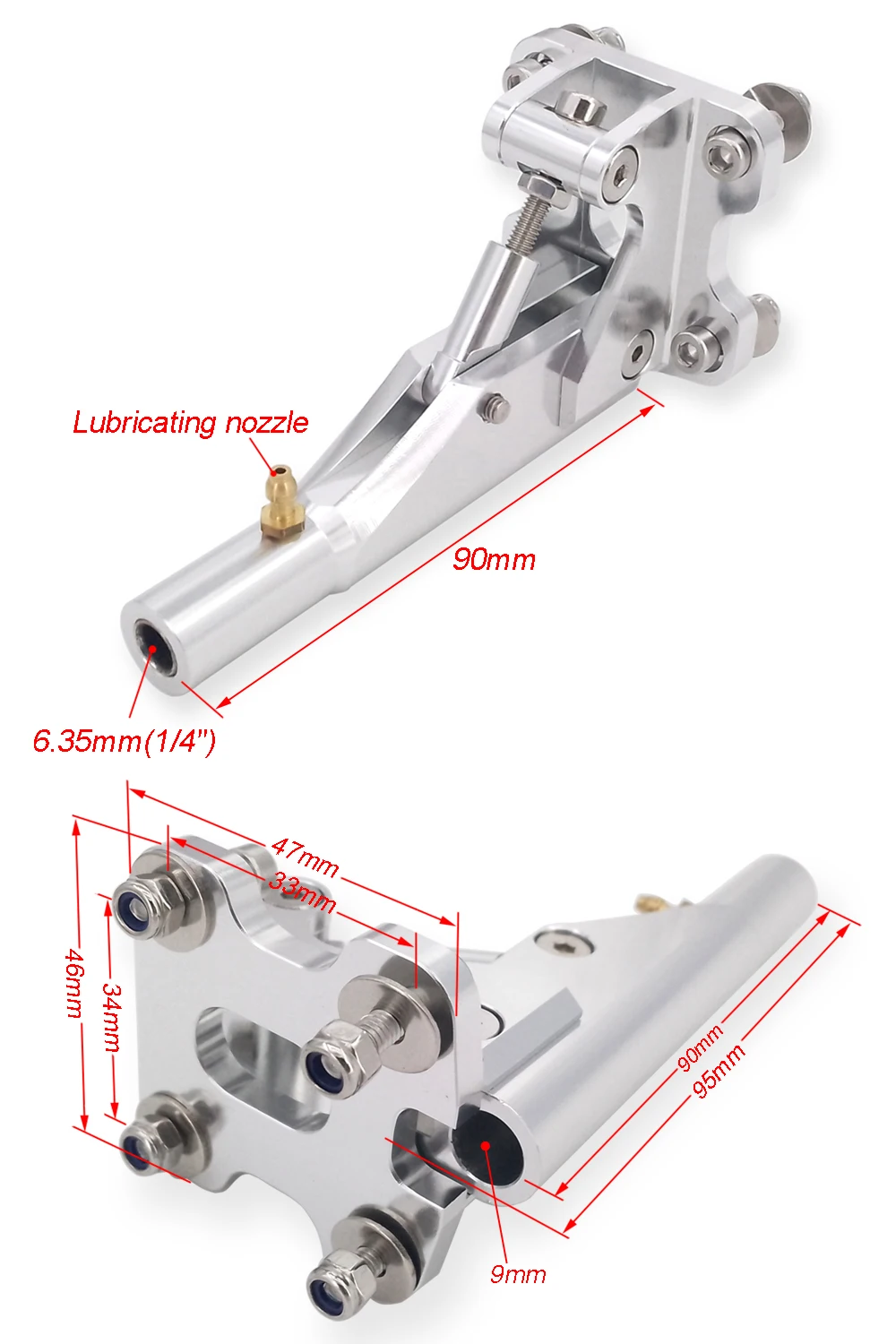 Lubricating nozzle

90mm

6.35mm(1/4")

47mm

33mm

46mm

34mm

90mm

95mm

9mm