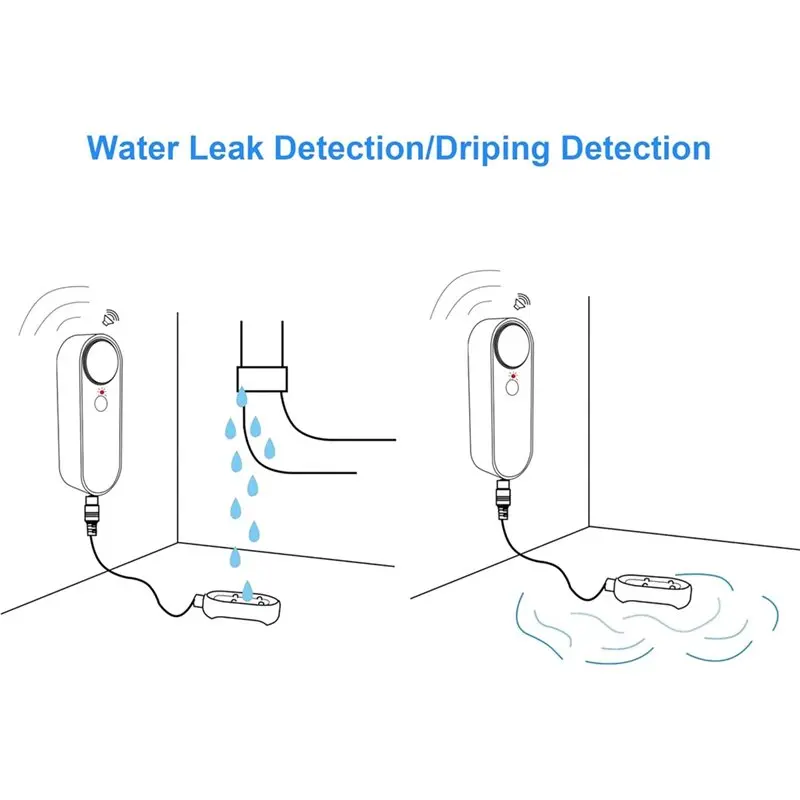 Water Leak Detection/Driping Detection