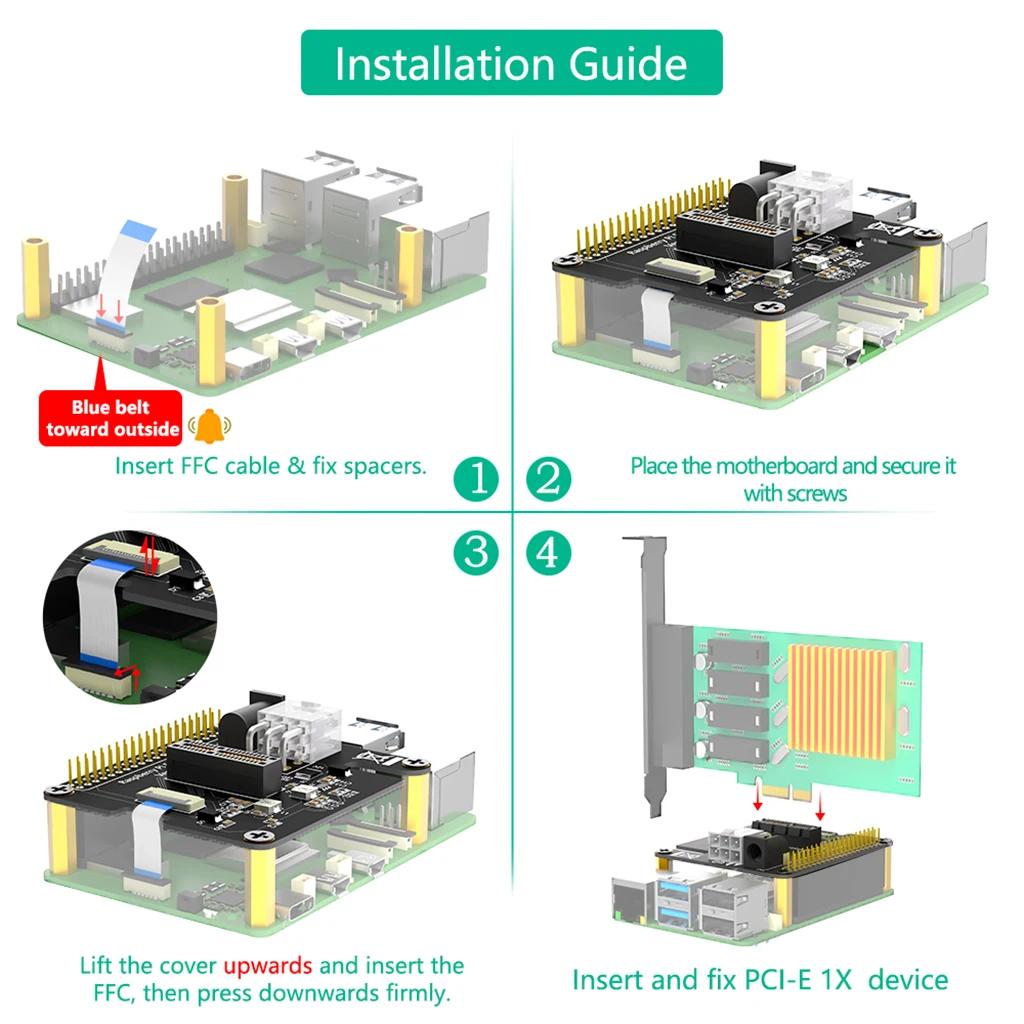 Installation Guide

Blue belt toward outside

Insert FFC cable & fix spacers.

1

2

Place the motherboard and secure it with screws

3

4

Lift the cover upwards and insert the FFC, then press downwards firmly.

Insert and fix PCI-E 1X device