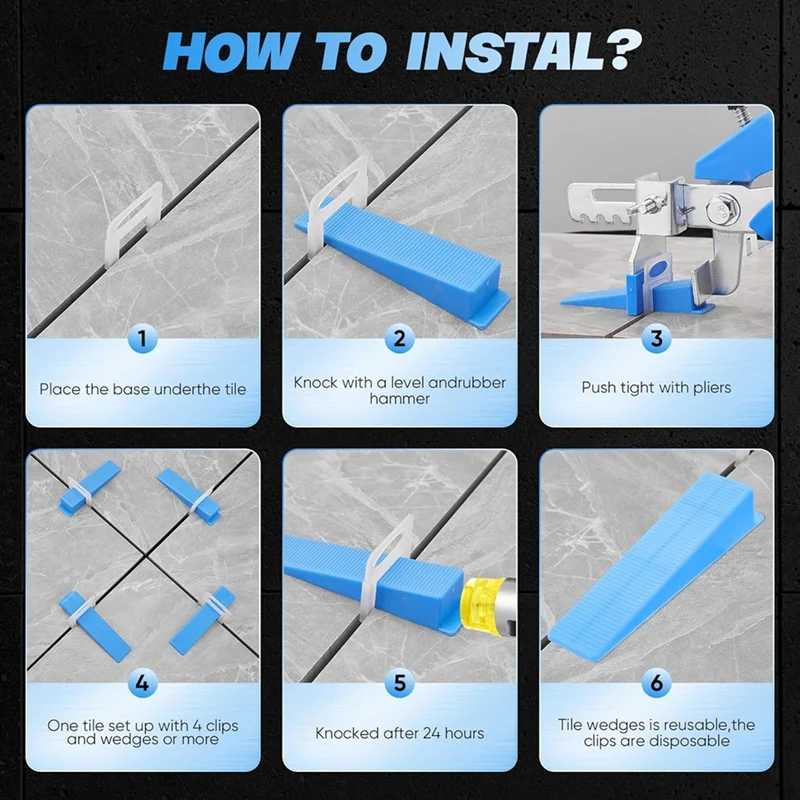 HOW TO INSTAL?

1

Place the base underthe tile

2

Knock with a level andrubber hammer

3

Push tight with pliers

4

One tile set up with 4 clips and wedges or more

5

Knocked after 24 hours

6

Tile wedges is reusable,the clips are disposable