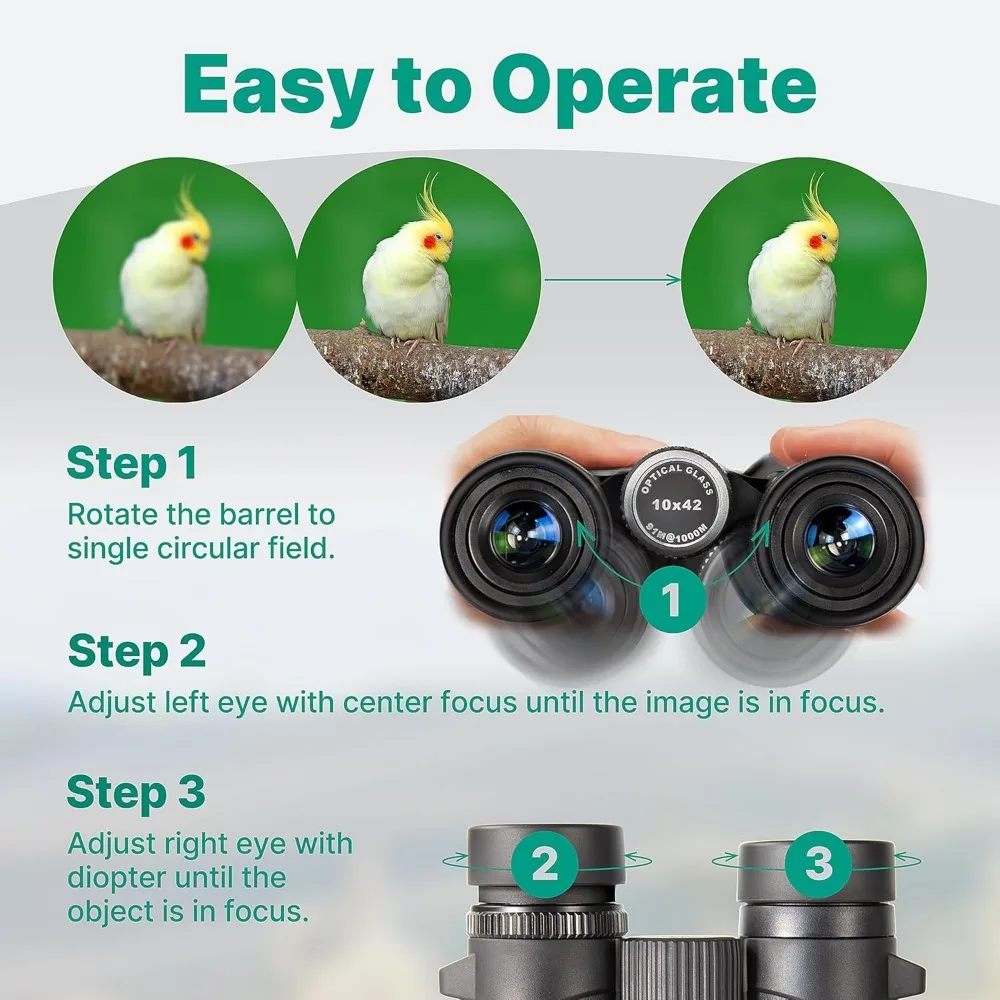 Easy to Operate

Step 1
Rotate the barrel to single circular field.

OPTICAL GLASS
10x42
91M@1000M

1

Step 2
Adjust left eye with center focus until the image is in focus.

Step 3
Adjust right eye with diopter until the object is in focus.

2

3