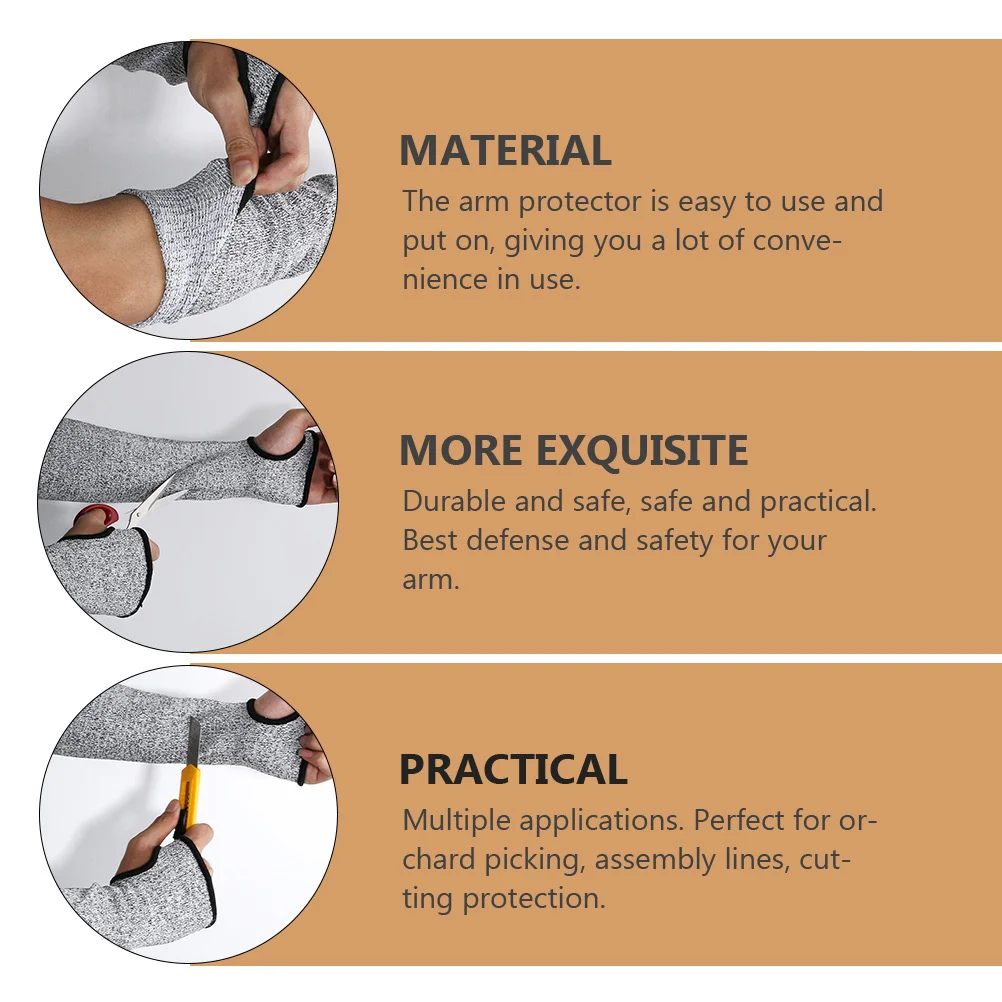 MATERIAL
The arm protector is easy to use and put on, giving you a lot of convenience in use.

MORE EXQUISITE
Durable and safe, safe and practical. Best defense and safety for your arm.

PRACTICAL
Multiple applications. Perfect for orchard picking, assembly lines, cutting protection.