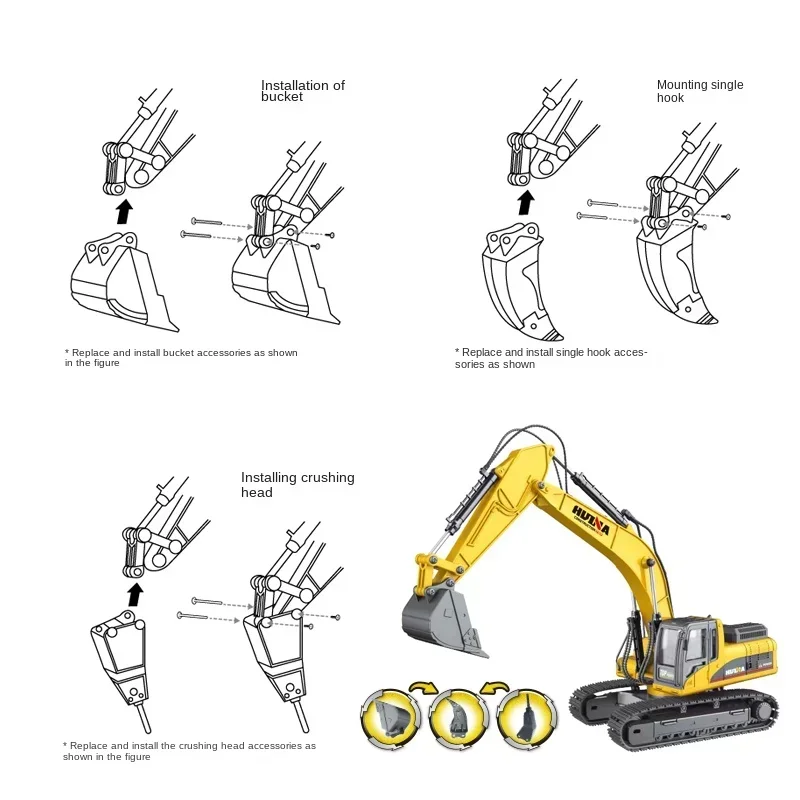 Installation of bucket

* Replace and install bucket accessories as shown in the figure

Mounting single hook

* Replace and install single hook accessories as shown

Installing crushing head

* Replace and install the crushing head accessories as shown in the figure

HUINA

HUINA