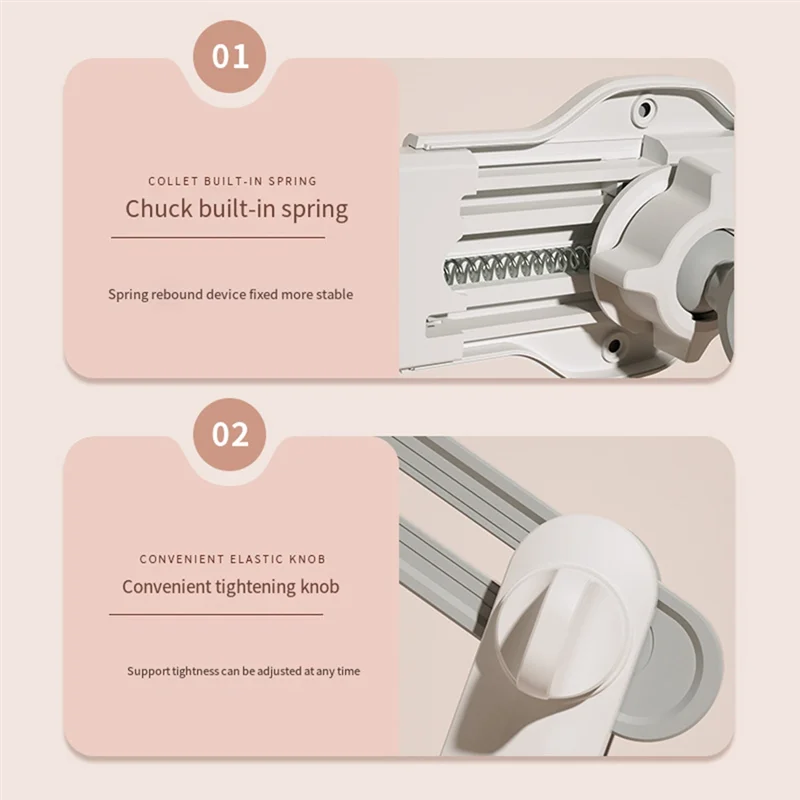 01

COLLET BUILT-IN SPRING

Chuck built-in spring

Spring rebound device fixed more stable

02

CONVENIENT ELASTIC KNOB

Convenient tightening knob

Support tightness can be adjusted at any time