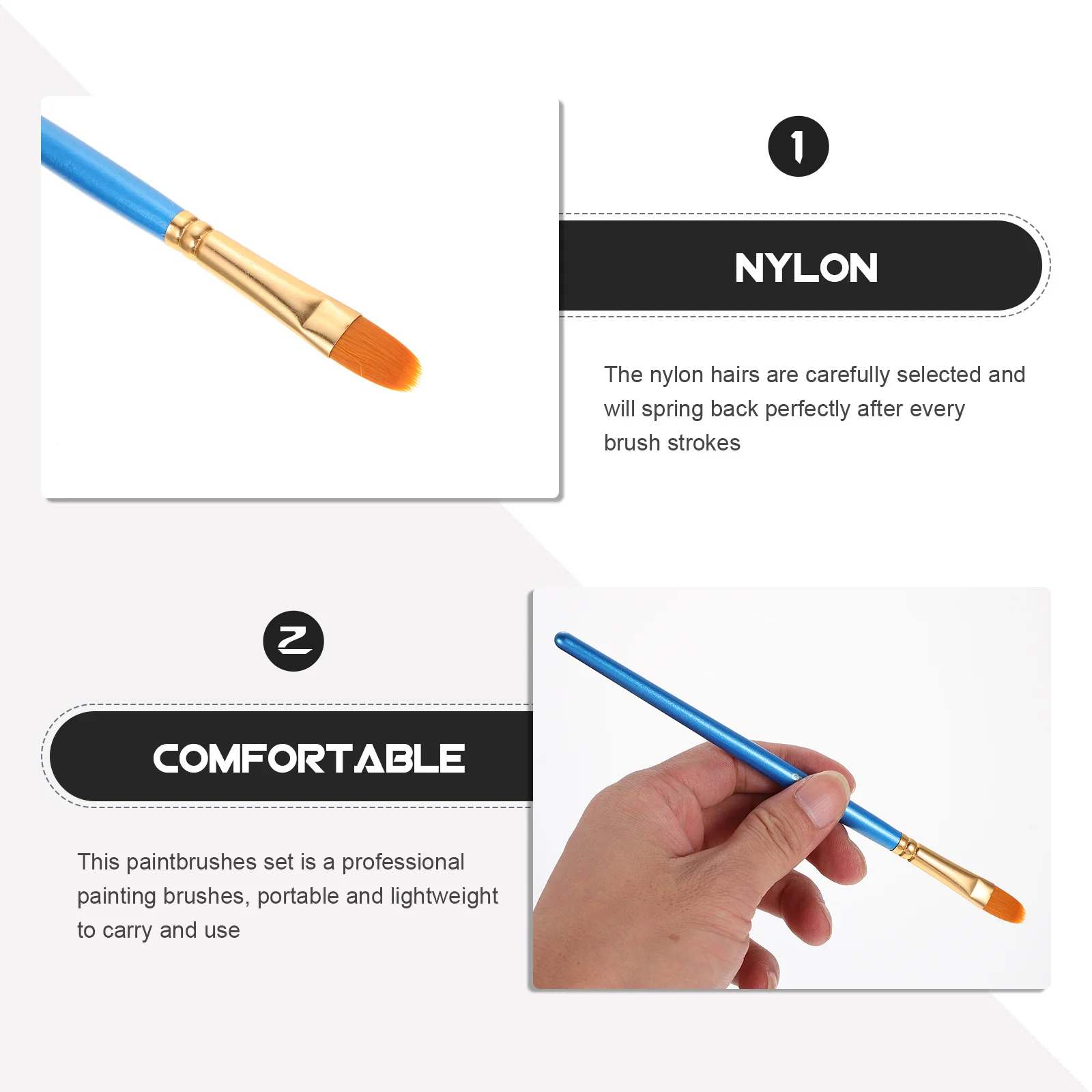 1

NYLON

The nylon hairs are carefully selected and will spring back perfectly after every brush strokes

2

COMFORTABLE

This paintbrushes set is a professional painting brushes, portable and lightweight to carry and use