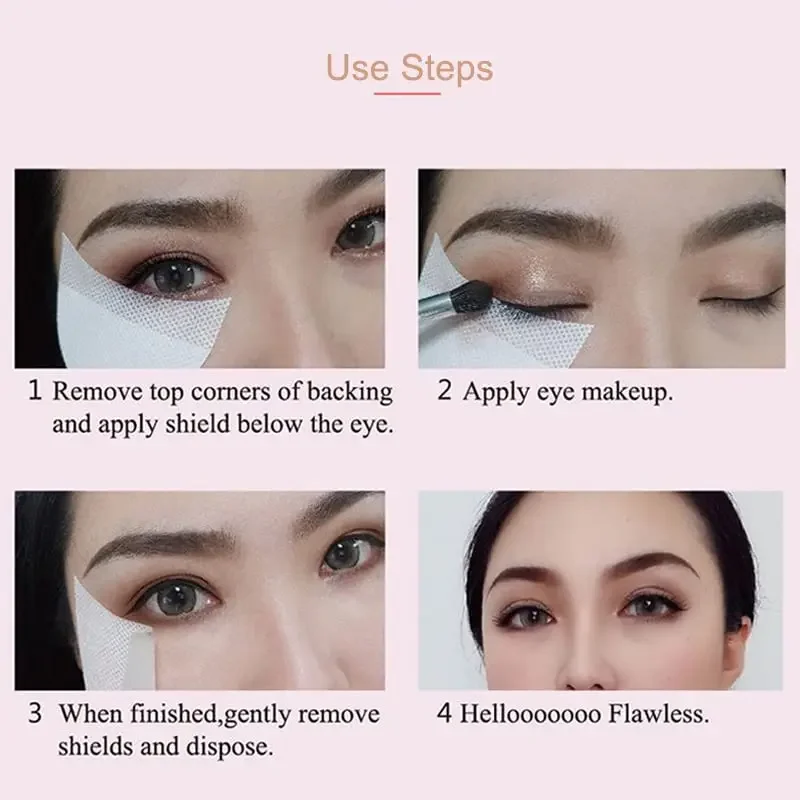 Use Steps

1 Remove top corners of backing and apply shield below the eye.

2 Apply eye makeup.

3 When finished,gently remove shields and dispose.

4 Helloooooo Flawless.