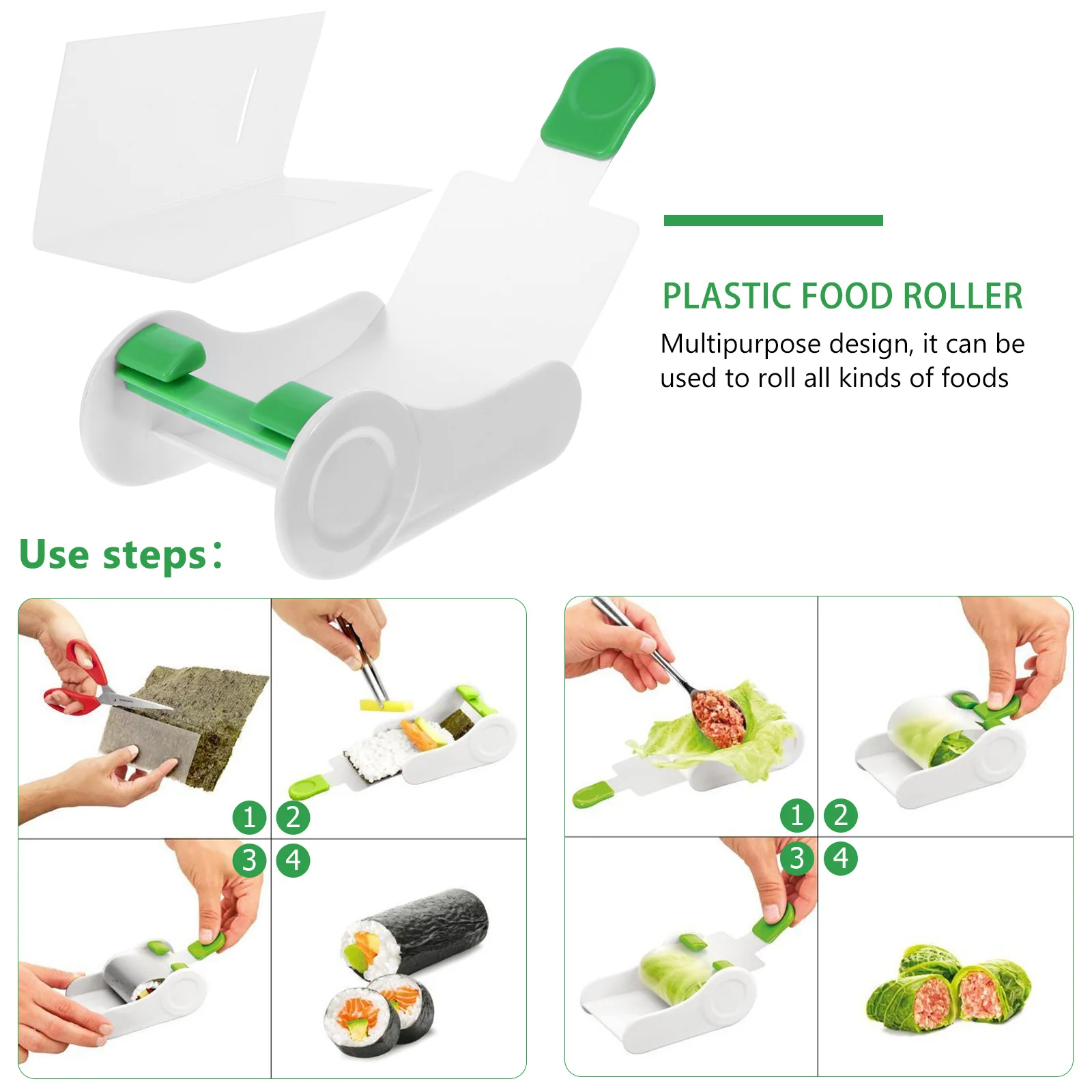 PLASTIC FOOD ROLLER
Multipurpose design, it can be used to roll all kinds of foods

Use steps：

1 2
3 4

1 2
3 4