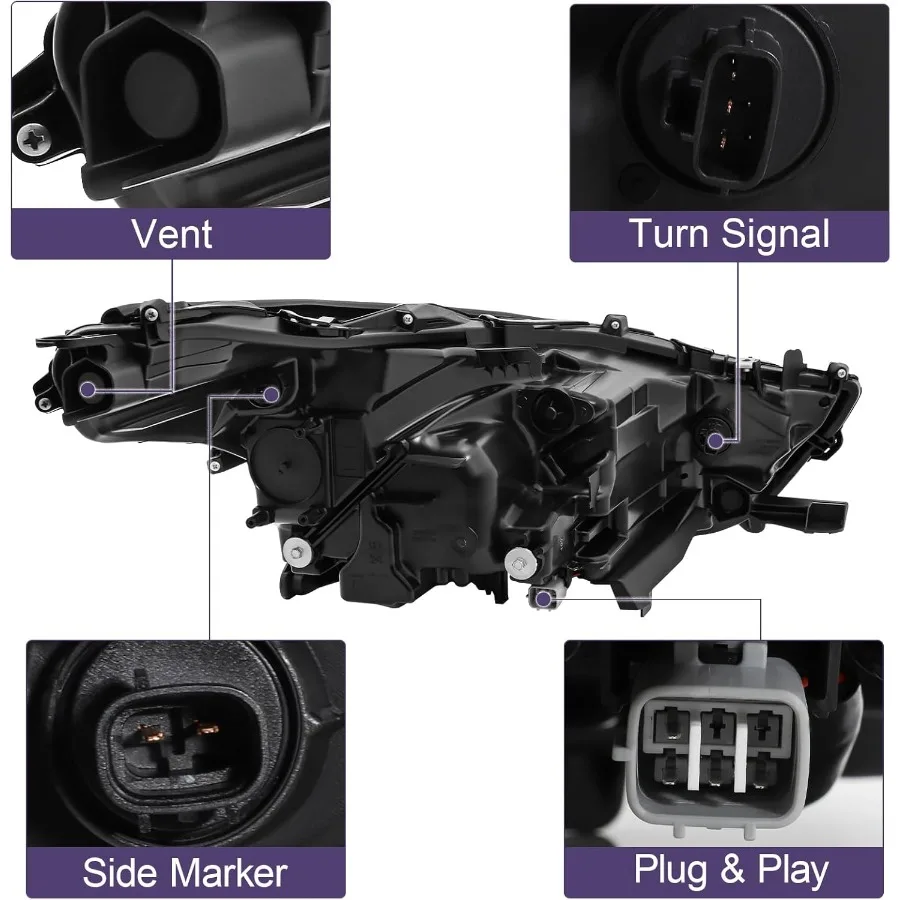 Vent

Turn Signal

Side Marker

Plug & Play