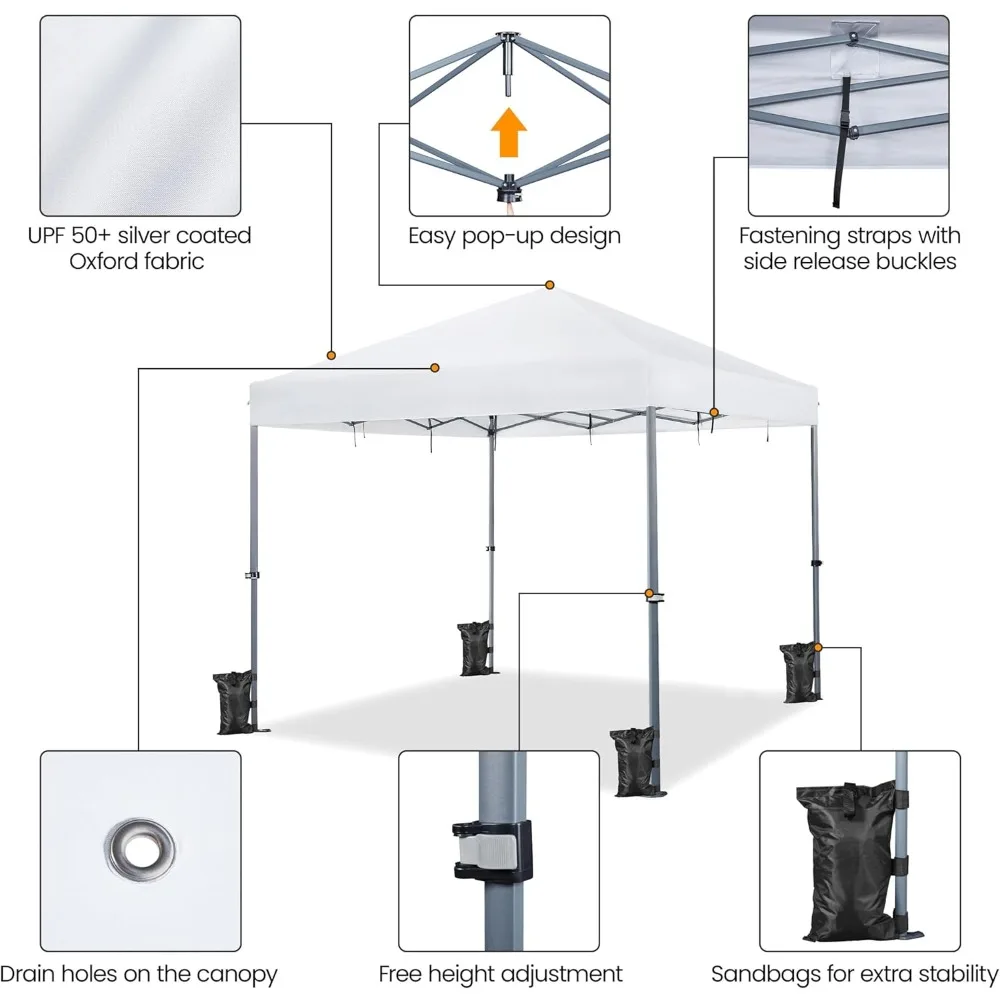 UPF 50+ silver coated Oxford fabric

Easy pop-up design

Fastening straps with side release buckles

Drain holes on the canopy

Free height adjustment

Sandbags for extra stability