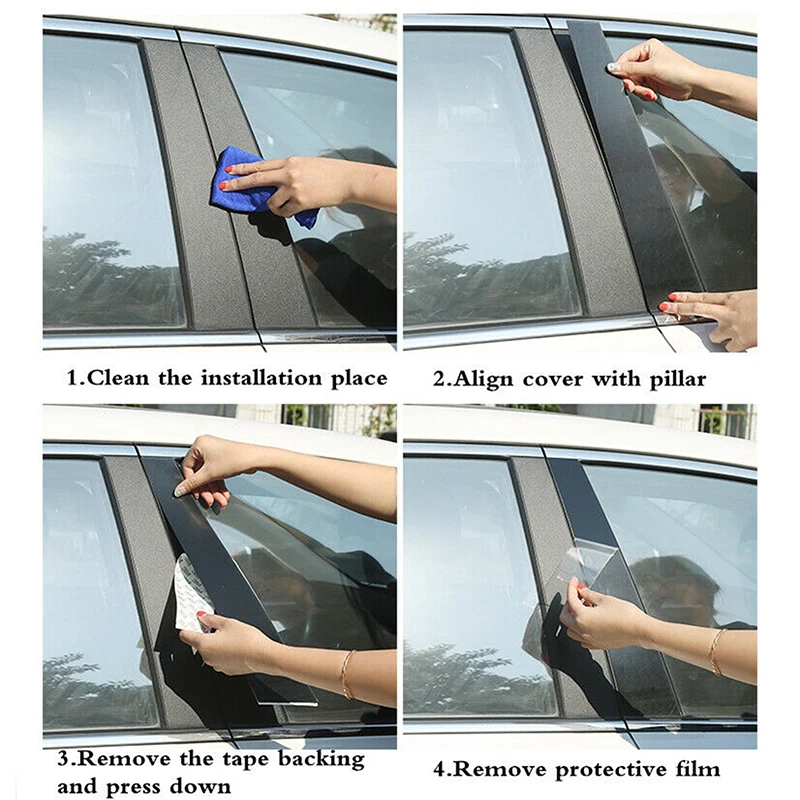 1.Clean the installation place

2.Align cover with pillar

3.Remove the tape backing and press down

4.Remove protective film