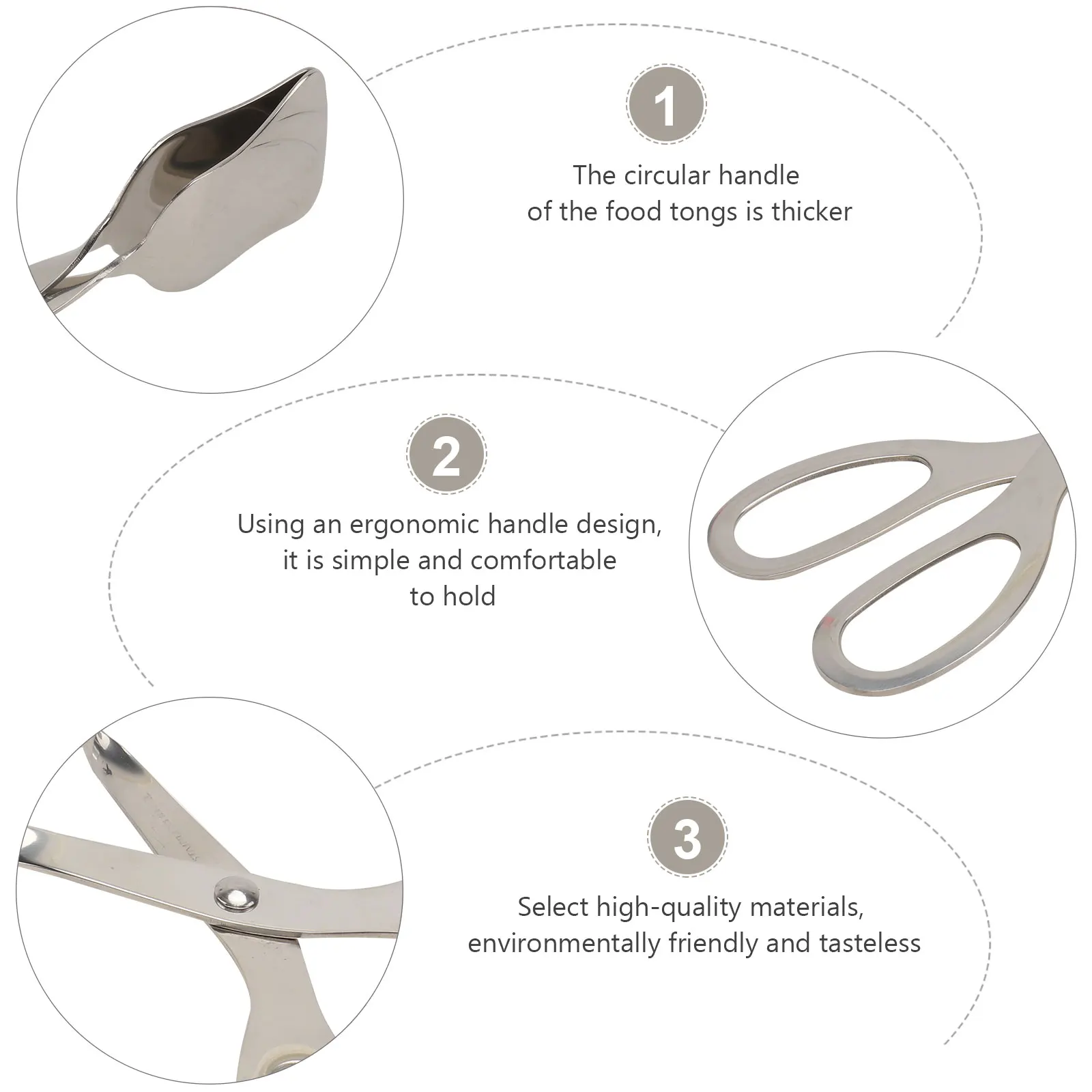 1

The circular handle of the food tongs is thicker

2

Using an ergonomic handle design, it is simple and comfortable to hold

3

Select high-quality materials, environmentally friendly and tasteless