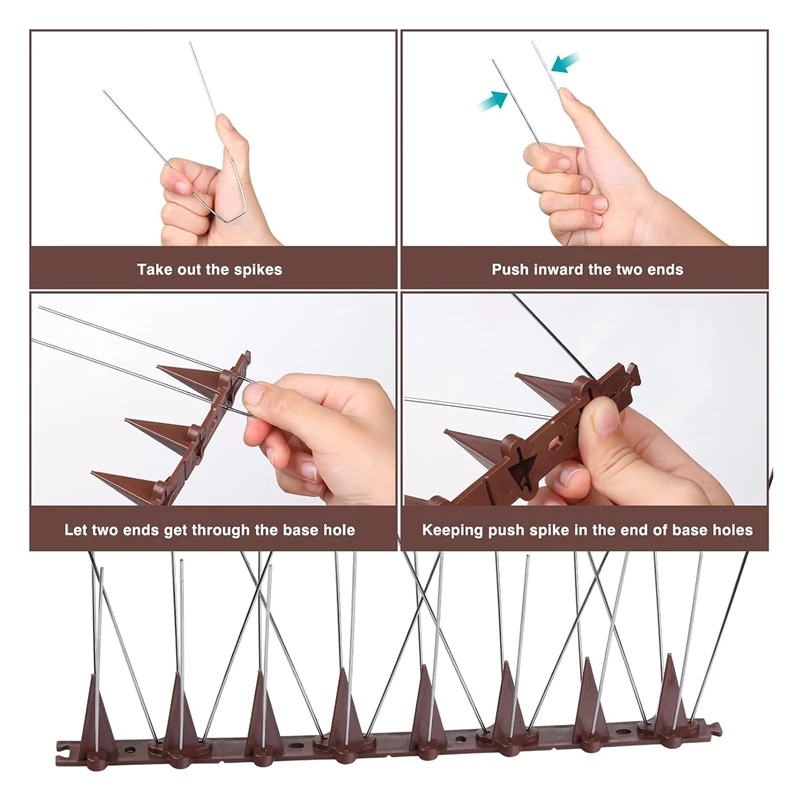 Take out the spikes

Push inward the two ends

Let two ends get through the base hole

Keeping push spike in the end of base holes