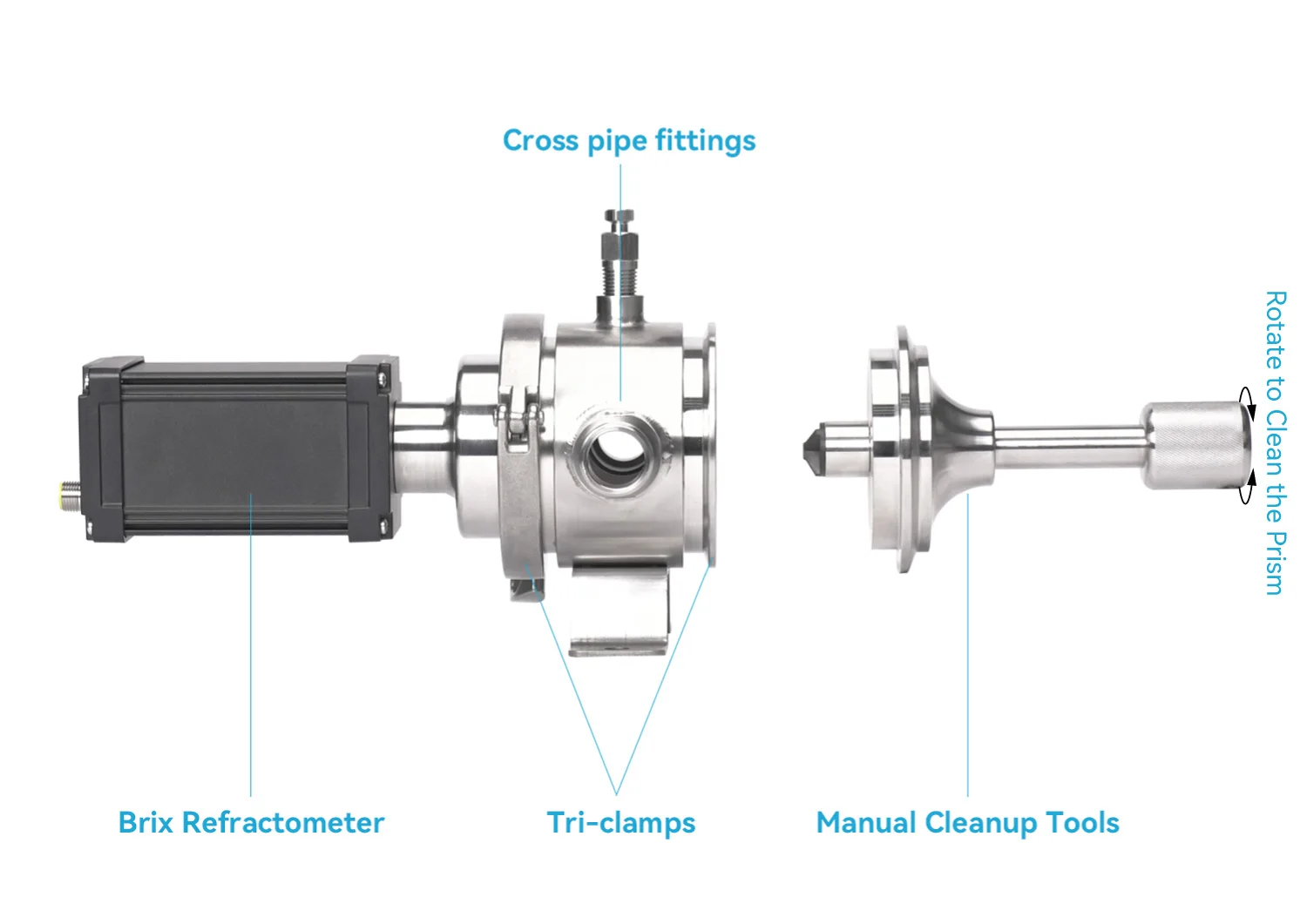 Cross pipe fittings

Rotate to Clean the Prism

Brix Refractometer

Tri-clamps

Manual Cleanup Tools