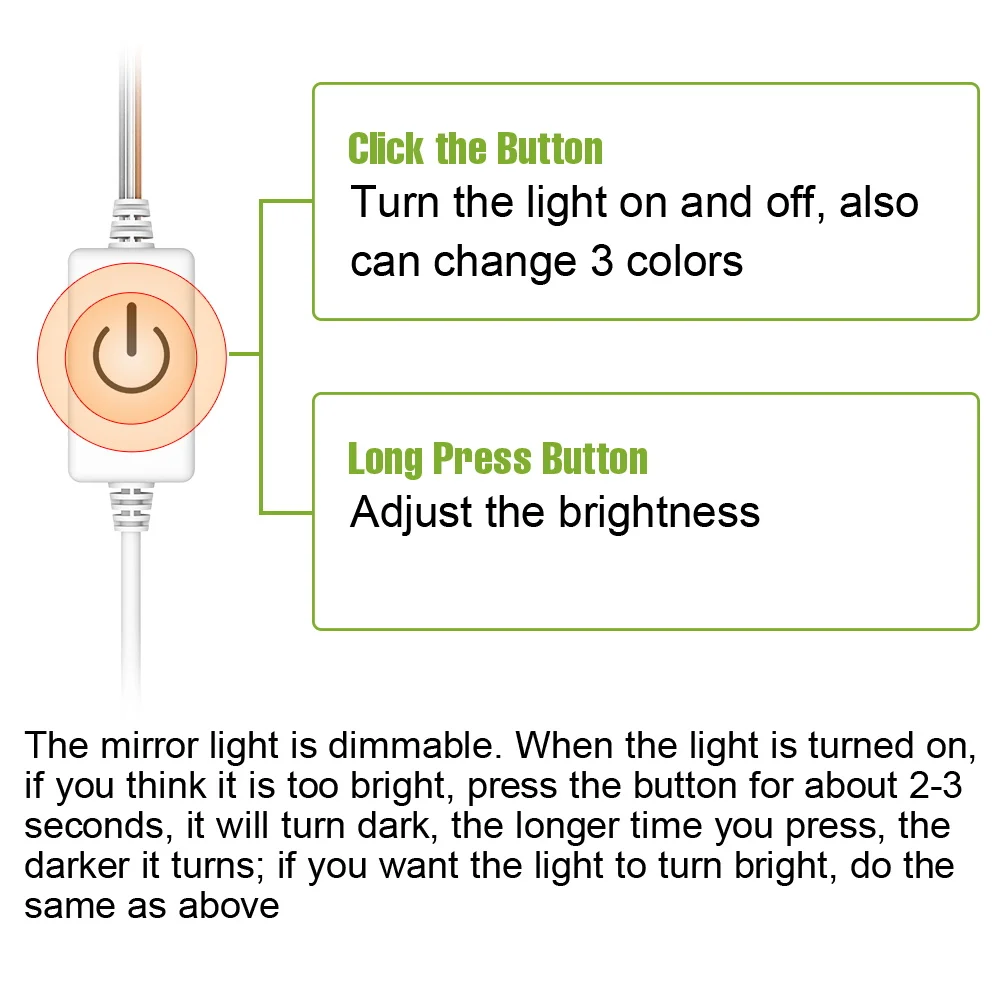 Click the Button
Turn the light on and off, also can change 3 colors

Long Press Button
Adjust the brightness

The mirror light is dimmable. When the light is turned on, if you think it is too bright, press the button for about 2-3 seconds, it will turn dark, the longer time you press, the darker it turns; if you want the light to turn bright, do the same as above