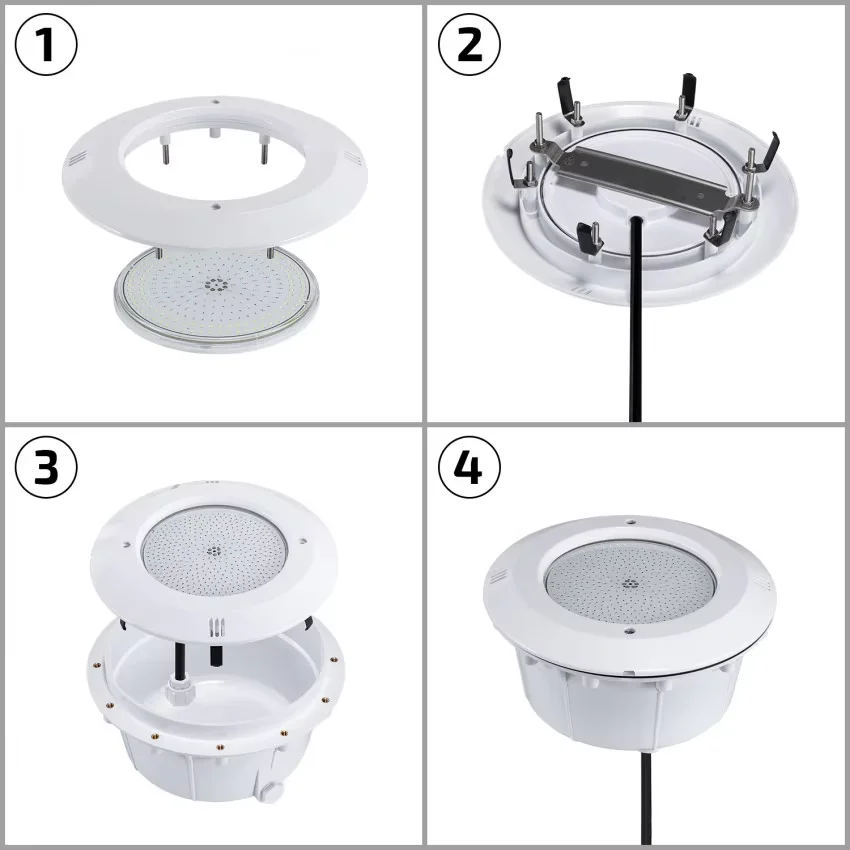 1

2

3

4