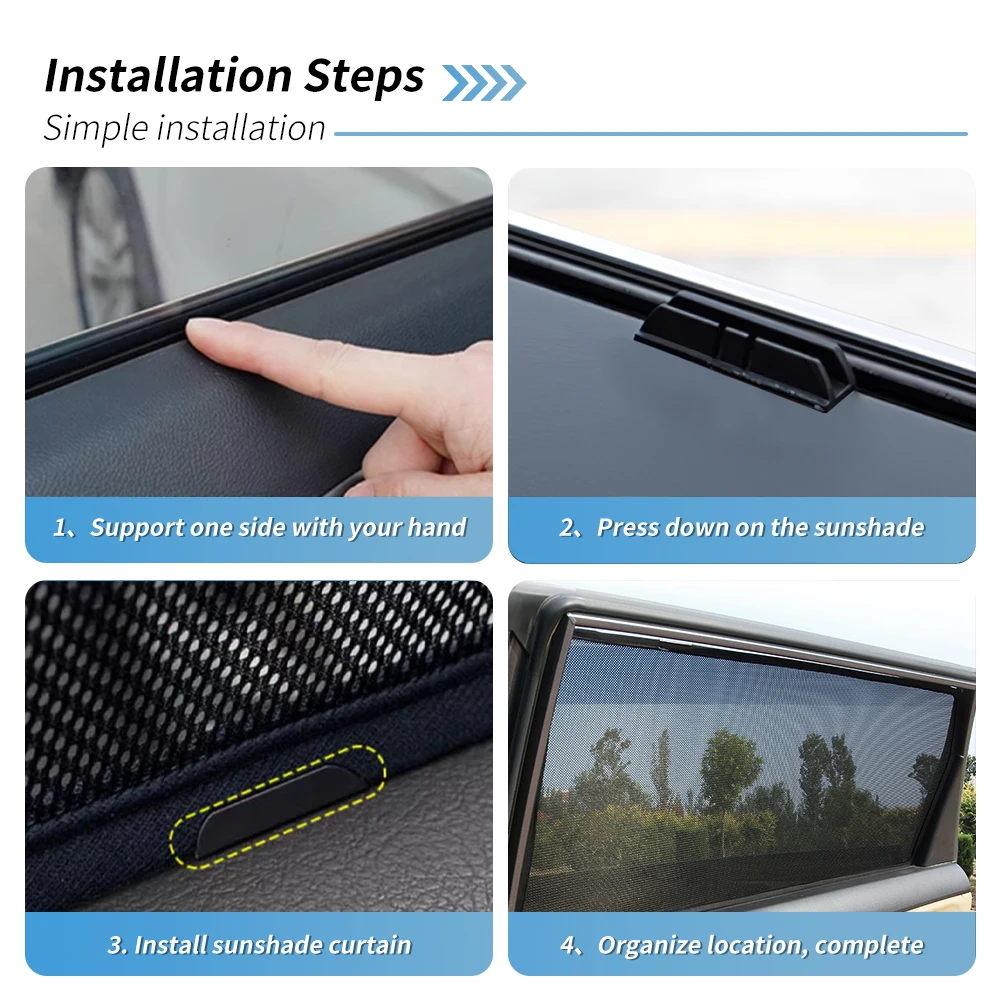 Installation Steps

Simple installation

1、Support one side with your hand

2、Press down on the sunshade

3. Install sunshade curtain

4、Organize location, complete