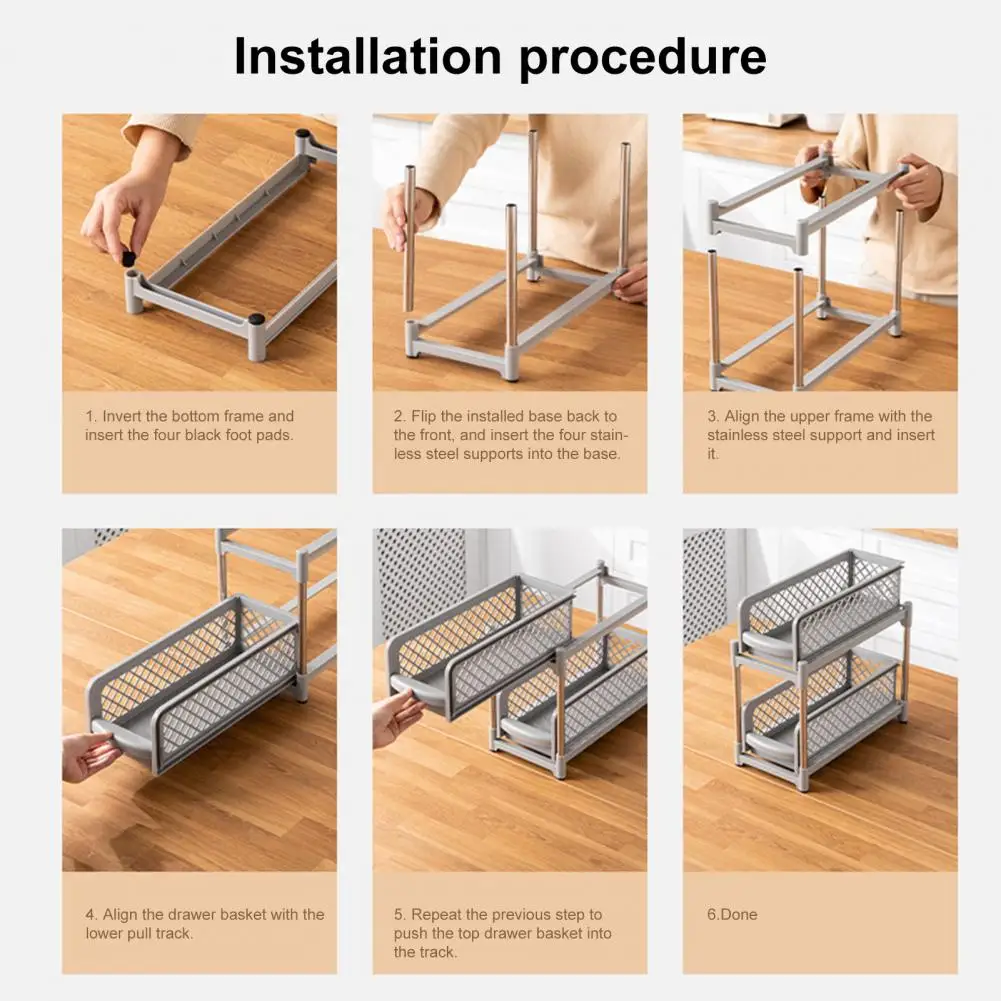 Installation procedure

1. Invert the bottom frame and insert the four black foot pads.

2. Flip the installed base back to the front, and insert the four stainless steel supports into the base.

3. Align the upper frame with the stainless steel support and insert it.

4. Align the drawer basket with the lower pull track.

5. Repeat the previous step to push the top drawer basket into the track.

6.Done