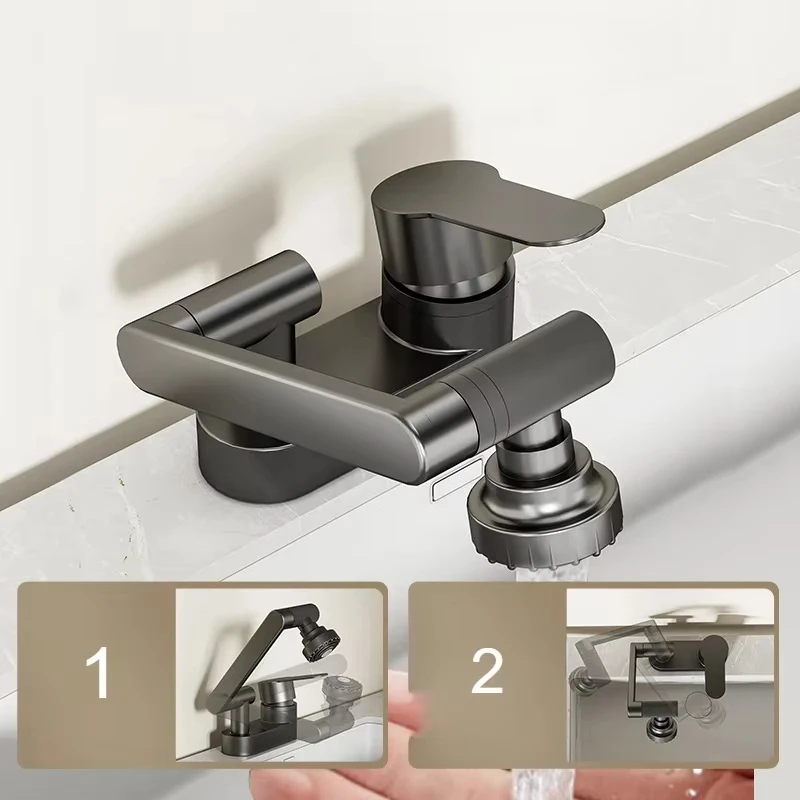 1

2