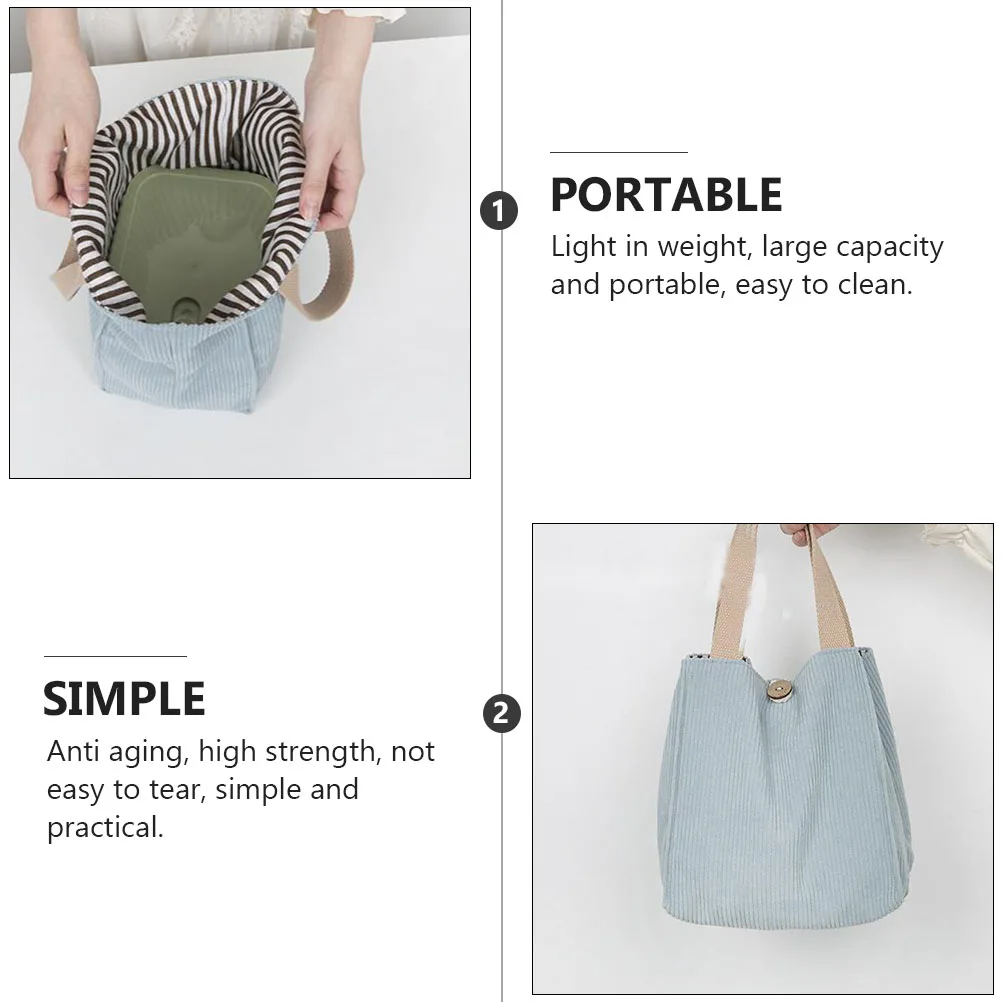 1

PORTABLE

Light in weight, large capacity and portable, easy to clean.

SIMPLE

Anti aging, high strength, not easy to tear, simple and practical.

2