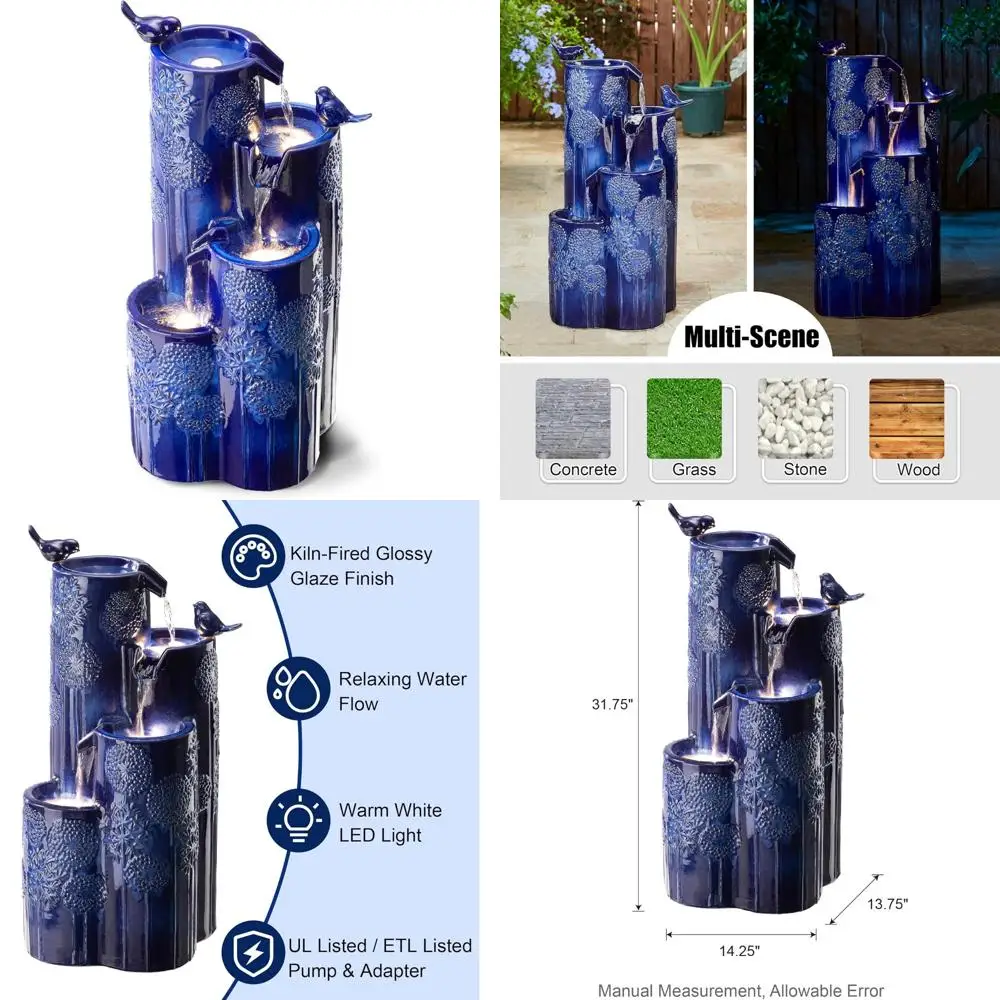 Multi-Scene

Concrete

Grass

Stone

Wood

Kiln-Fired Glossy Glaze Finish

Relaxing Water Flow

Warm White LED Light

UL Listed / ETL Listed Pump & Adapter

31.75"

13.75"

14.25"

Manual Measurement, Allowable Error