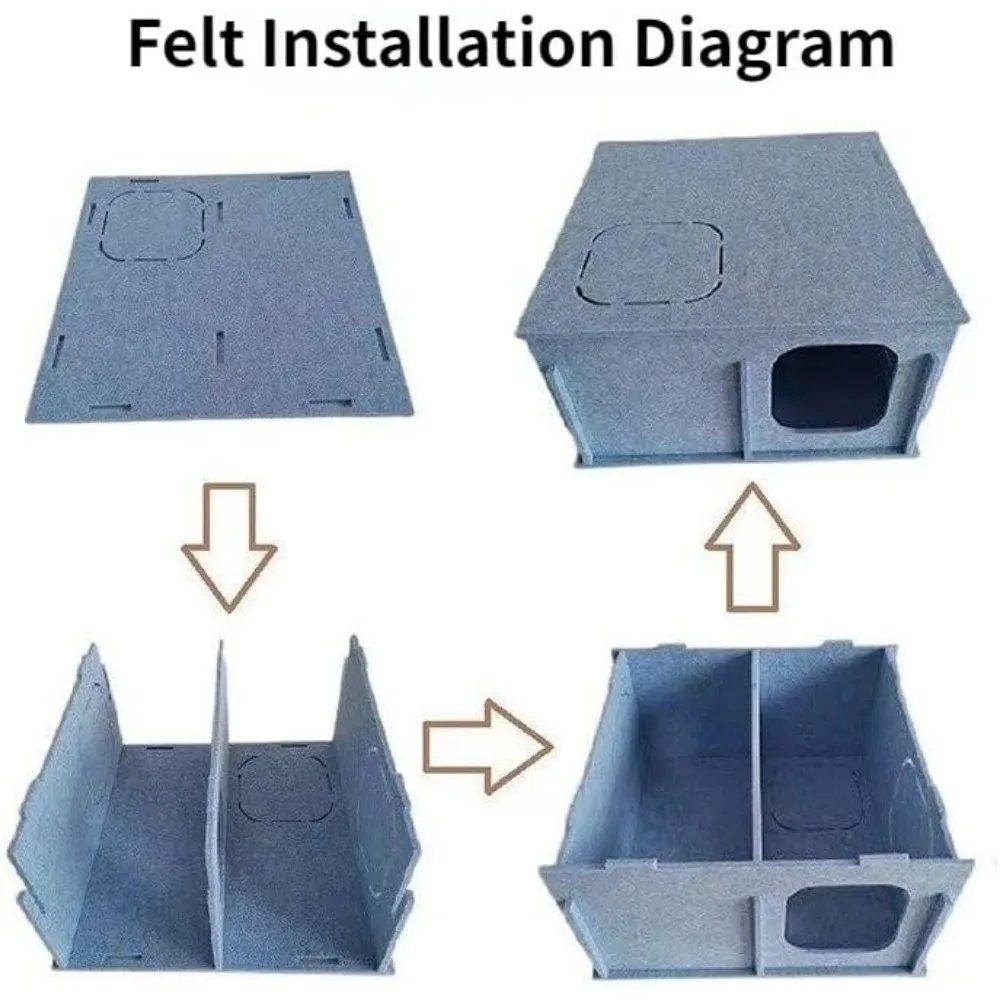 Felt Installation Diagram