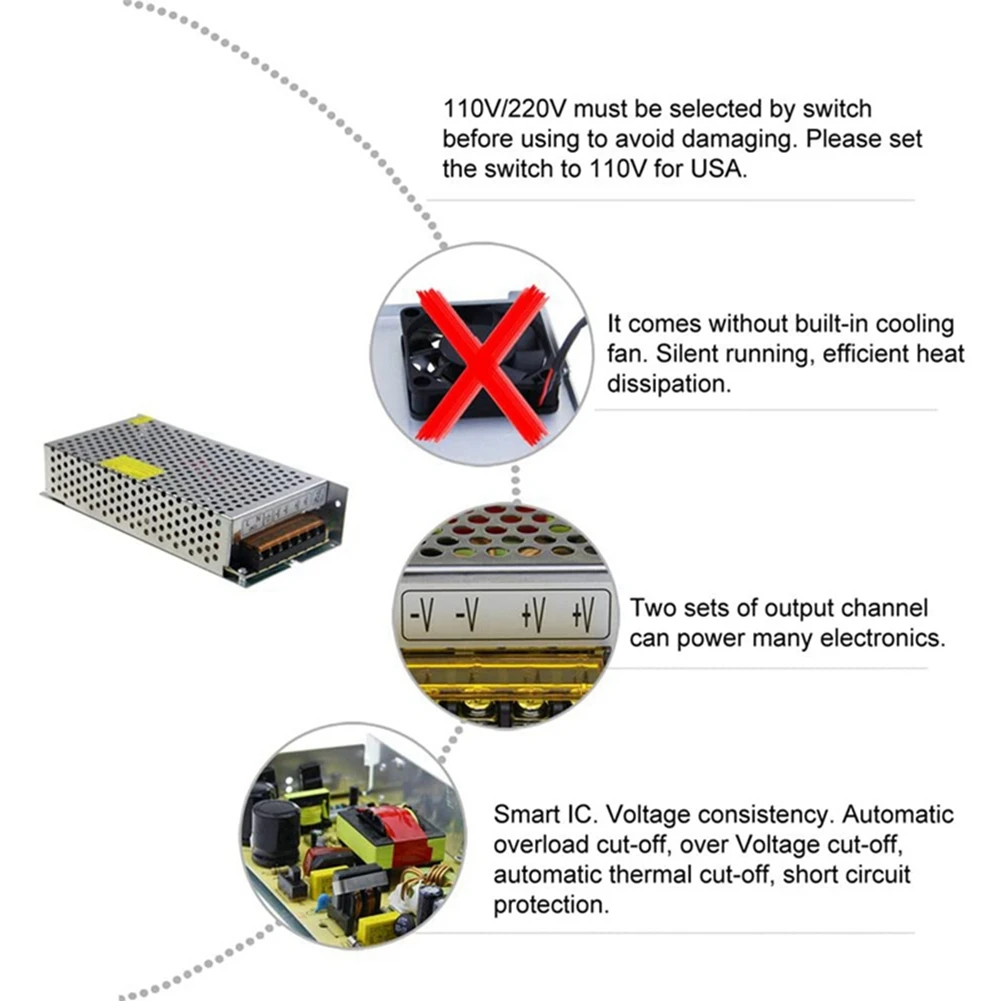 110V/220V must be selected by switch before using to avoid damaging. Please set the switch to 110V for USA.

It comes without built-in cooling fan. Silent running, efficient heat dissipation.

-V -V +V +V

Two sets of output channel can power many electronics.

Smart IC. Voltage consistency. Automatic overload cut-off, over Voltage cut-off, automatic thermal cut-off, short circuit protection.