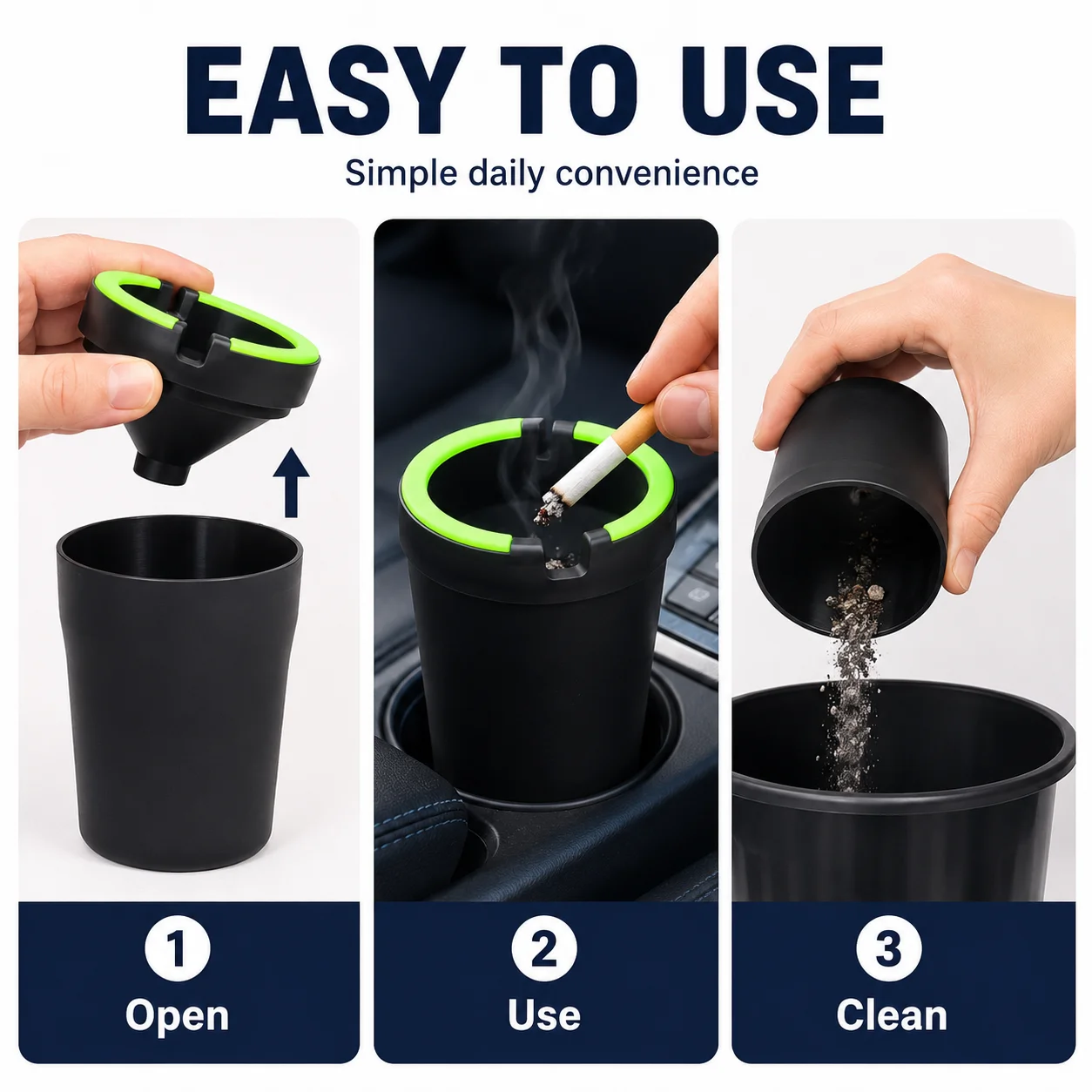 EASY TO USE

Simple daily convenience

1
Open

2
Use

3
Clean