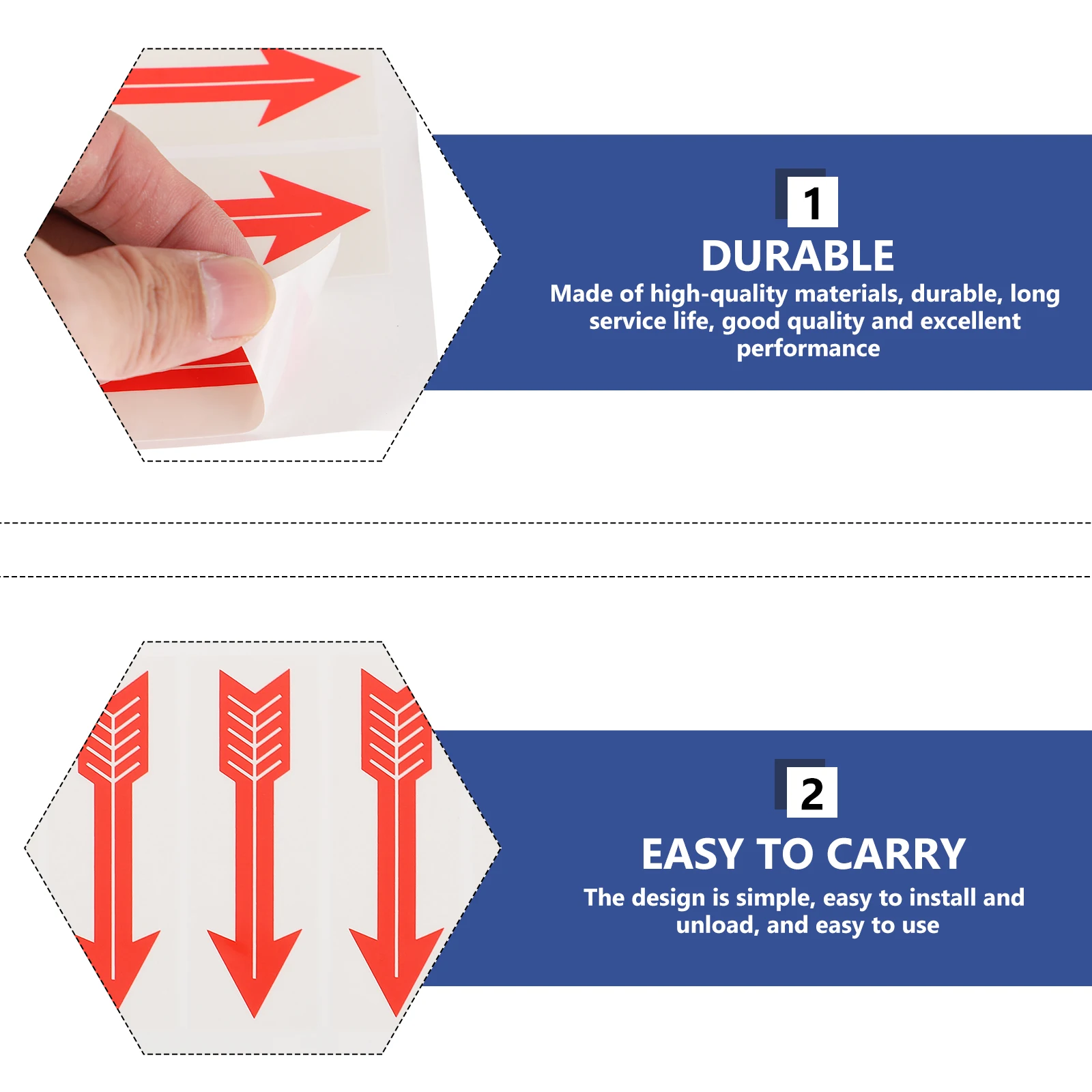 1
DURABLE
Made of high-quality materials, durable, long service life, good quality and excellent performance

2
EASY TO CARRY
The design is simple, easy to install and unload, and easy to use