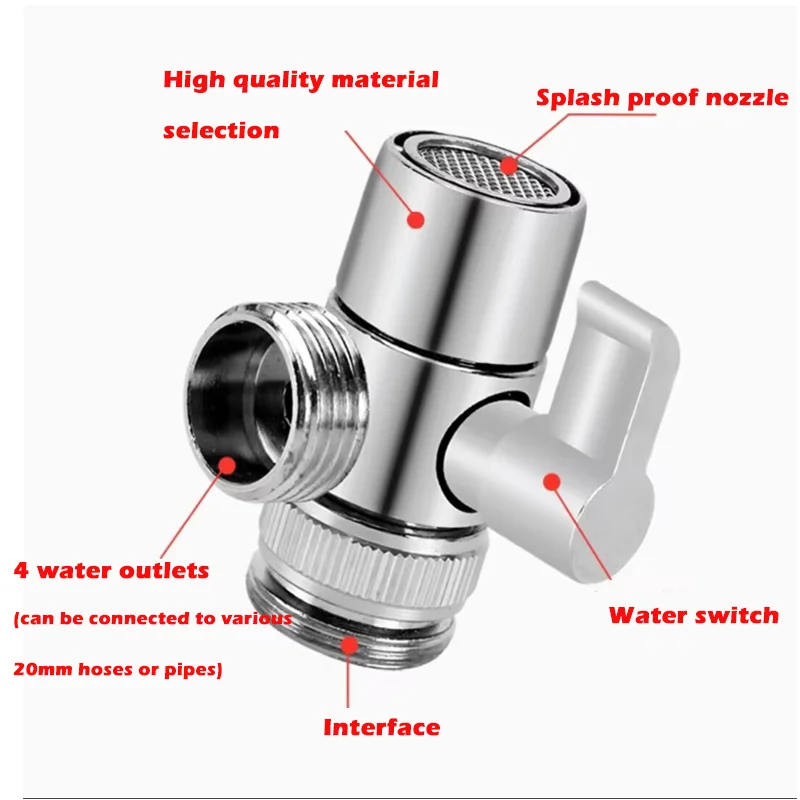 High quality material selection

Splash proof nozzle

4 water outlets
(can be connected to various 20mm hoses or pipes)

Water switch

Interface