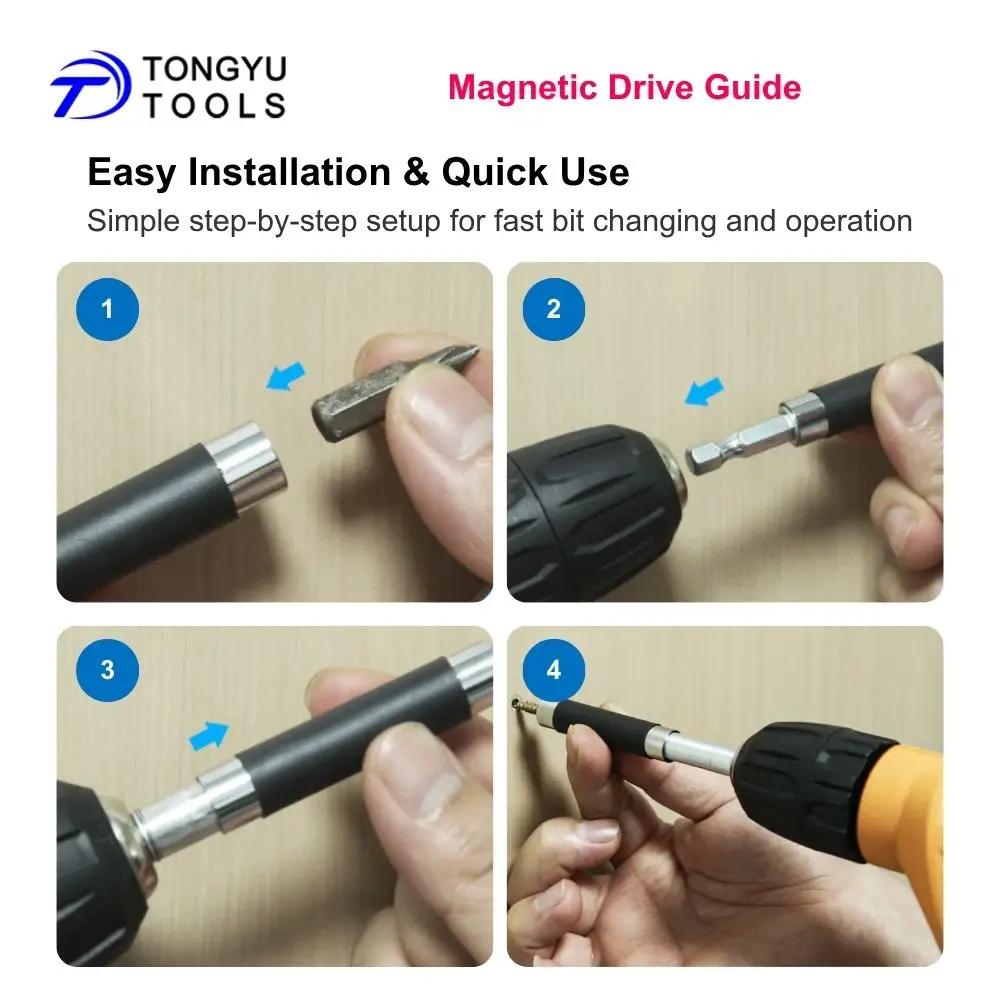 TONGYU TOOLS

Magnetic Drive Guide

Easy Installation & Quick Use

Simple step-by-step setup for fast bit changing and operation

1

2

3

4