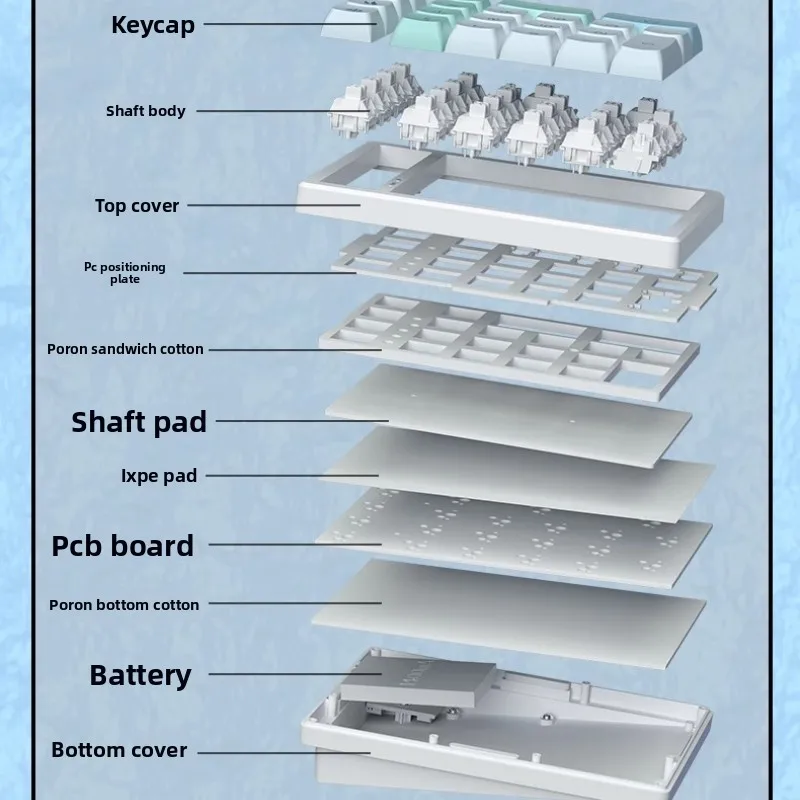 Keycap

Shaft body

Top cover

Pc positioning plate

Poron sandwich cotton

Shaft pad

Ixpe pad

Pcb board

Poron bottom cotton

Battery

Bottom cover