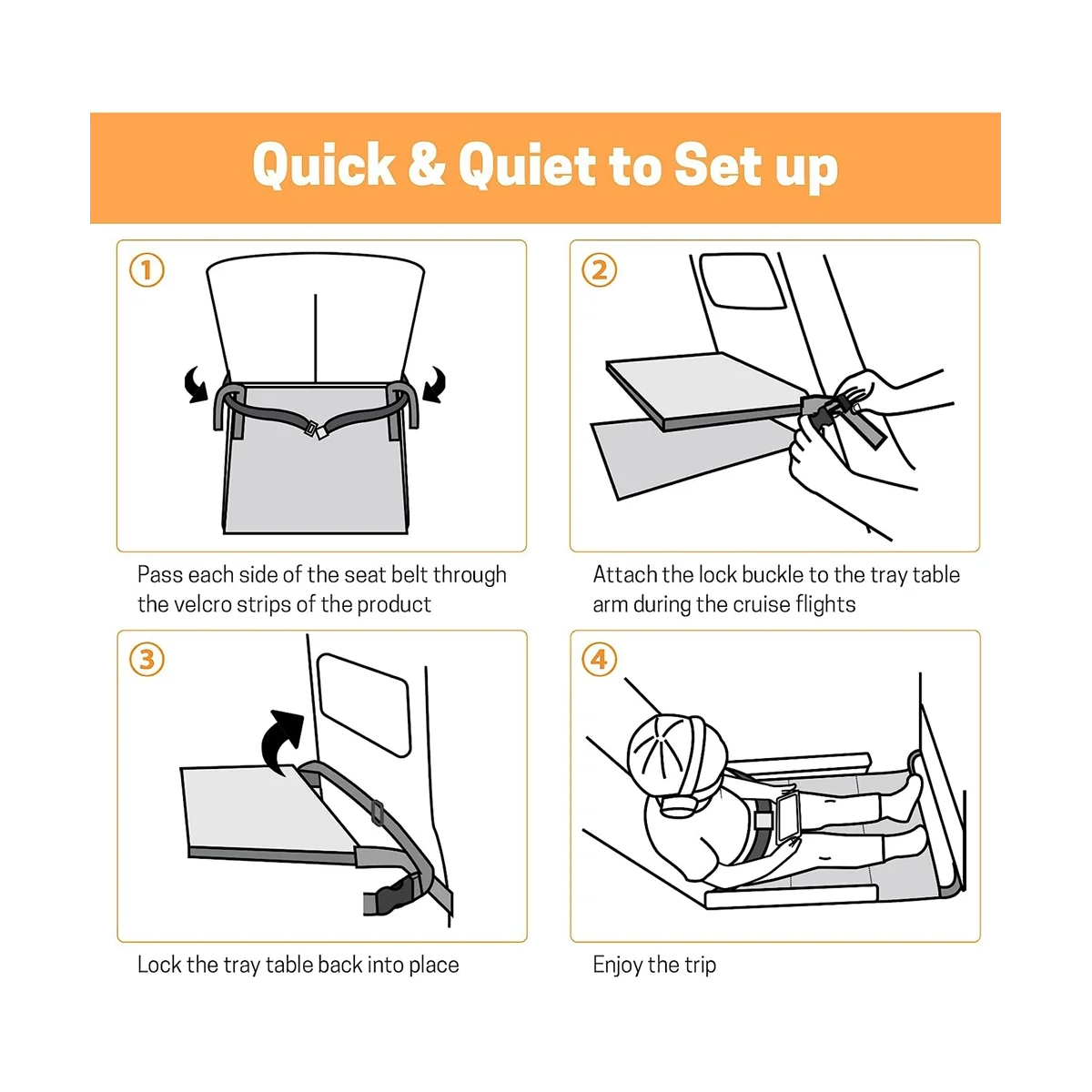 Quick & Quiet to Set up

①

Pass each side of the seat belt through the velcro strips of the product

②

Attach the lock buckle to the tray table arm during the cruise flights

③

Lock the tray table back into place

④

Enjoy the trip