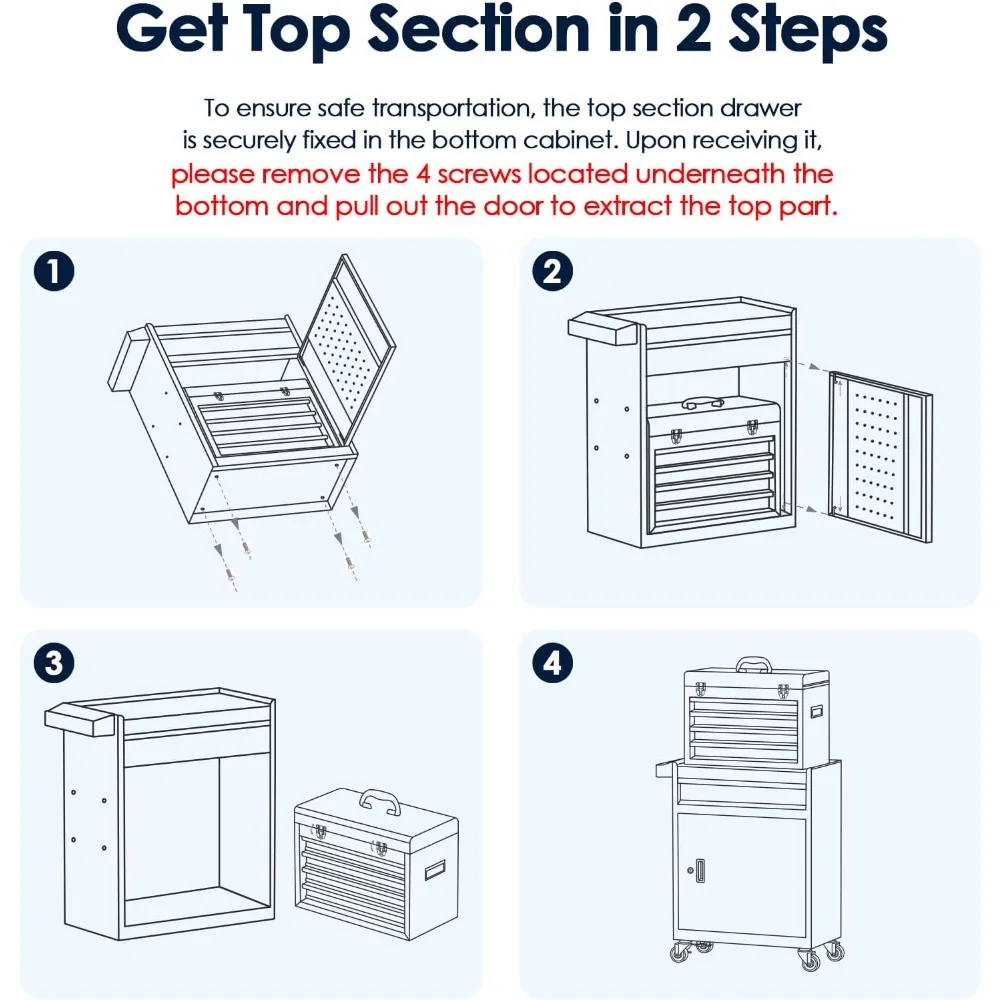 Get Top Section in 2 Steps

To ensure safe transportation, the top section drawer is securely fixed in the bottom cabinet. Upon receiving it, please remove the 4 screws located underneath the bottom and pull out the door to extract the top part.

1

2

3

4