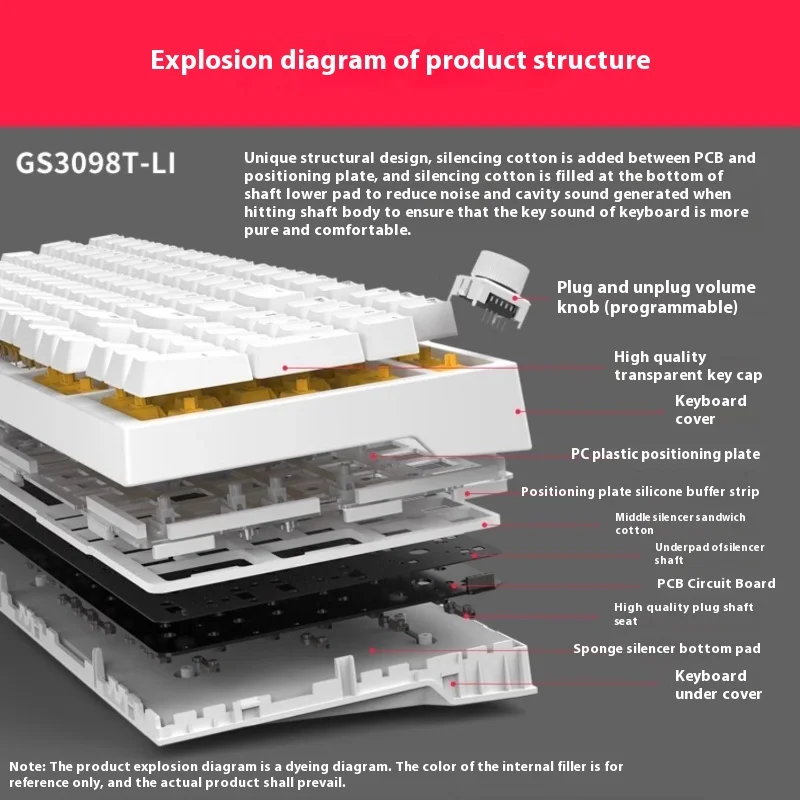 Explosion diagram of product structure

GS3098T-LI

Unique structural design, silencing cotton is added between PCB and positioning plate, and silencing cotton is filled at the bottom of shaft lower pad to reduce noise and cavity sound generated when hitting shaft body to ensure that the key sound of keyboard is more pure and comfortable.

Plug and unplug volume knob (programmable)

High quality transparent key cap

Keyboard cover

PC plastic positioning plate

Positioning plate silicone buffer strip

Middle silencer sandwich cotton

Underpad of silencer shaft

PCB Circuit Board

High quality plug shaft seat

Sponge silencer bottom pad

Keyboard under cover

Note: The product explosion diagram is a dyeing diagram. The color of the internal filler is for reference only, and the actual product shall prevail.