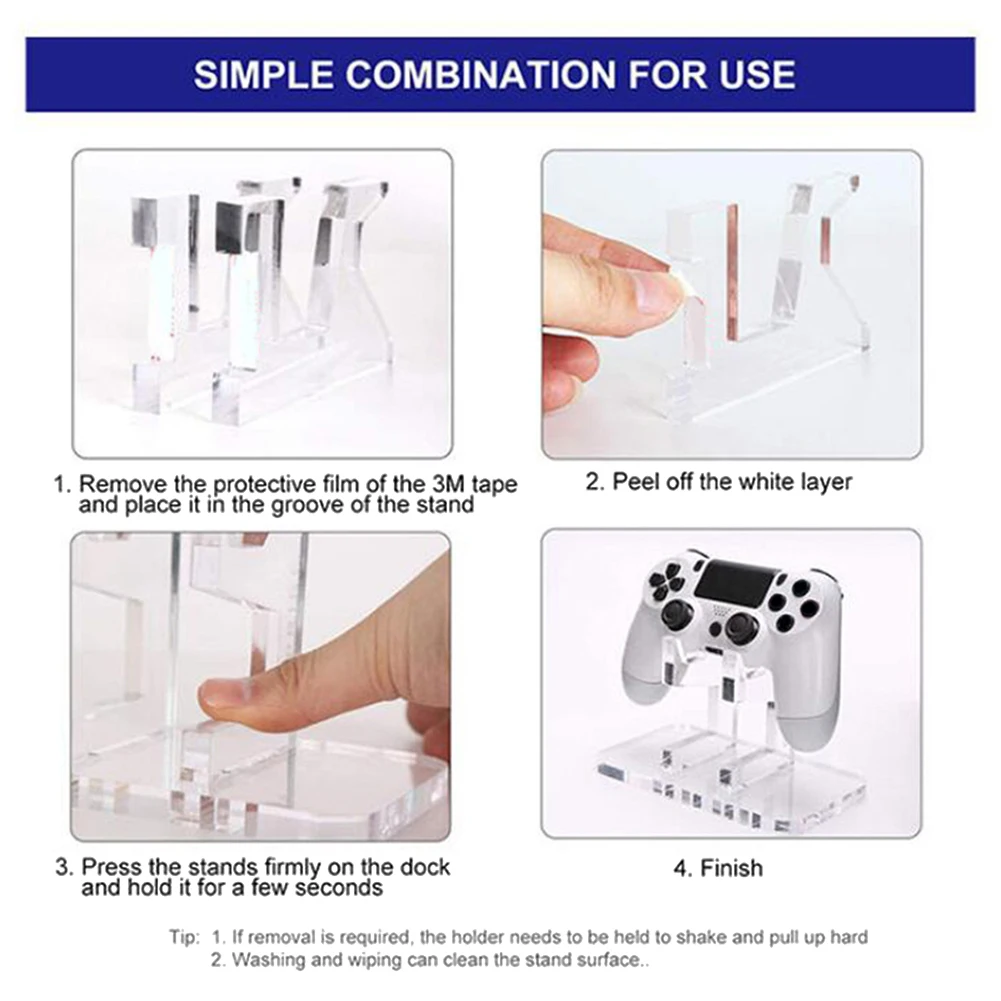 SIMPLE COMBINATION FOR USE

1. Remove the protective film of the 3M tape and place it in the groove of the stand

2. Peel off the white layer

3. Press the stands firmly on the dock and hold it for a few seconds

4. Finish

Tip: 1. If removal is required, the holder needs to be held to shake and pull up hard
2. Washing and wiping can clean the stand surface..