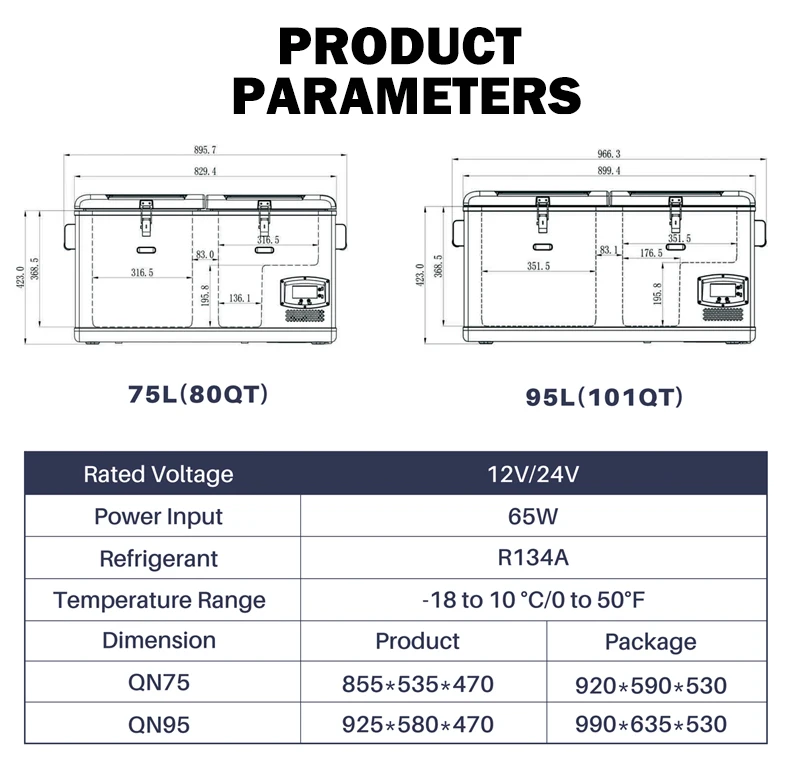 PRODUCT PARAMETERS

895.7
829.4
423.0
368.5
316.5
83.0
316.5
195.8
136.1

75L(80QT)

966.3
899.4
423.0
368.5
351.5
83.1
351.5
176.5
195.8

95L(101QT)

| Rated Voltage | 12V/24V | |
|---|---|---|
| Power Input | 65W | |
| Refrigerant | R134A | |
| Temperature Range | -18 to 10 °C/0 to 50°F | |
| Dimension | Product | Package |
| QN75 | 855*535*470 | 920*590*530 |
| QN95 | 925*580*470 | 990*635*530 |