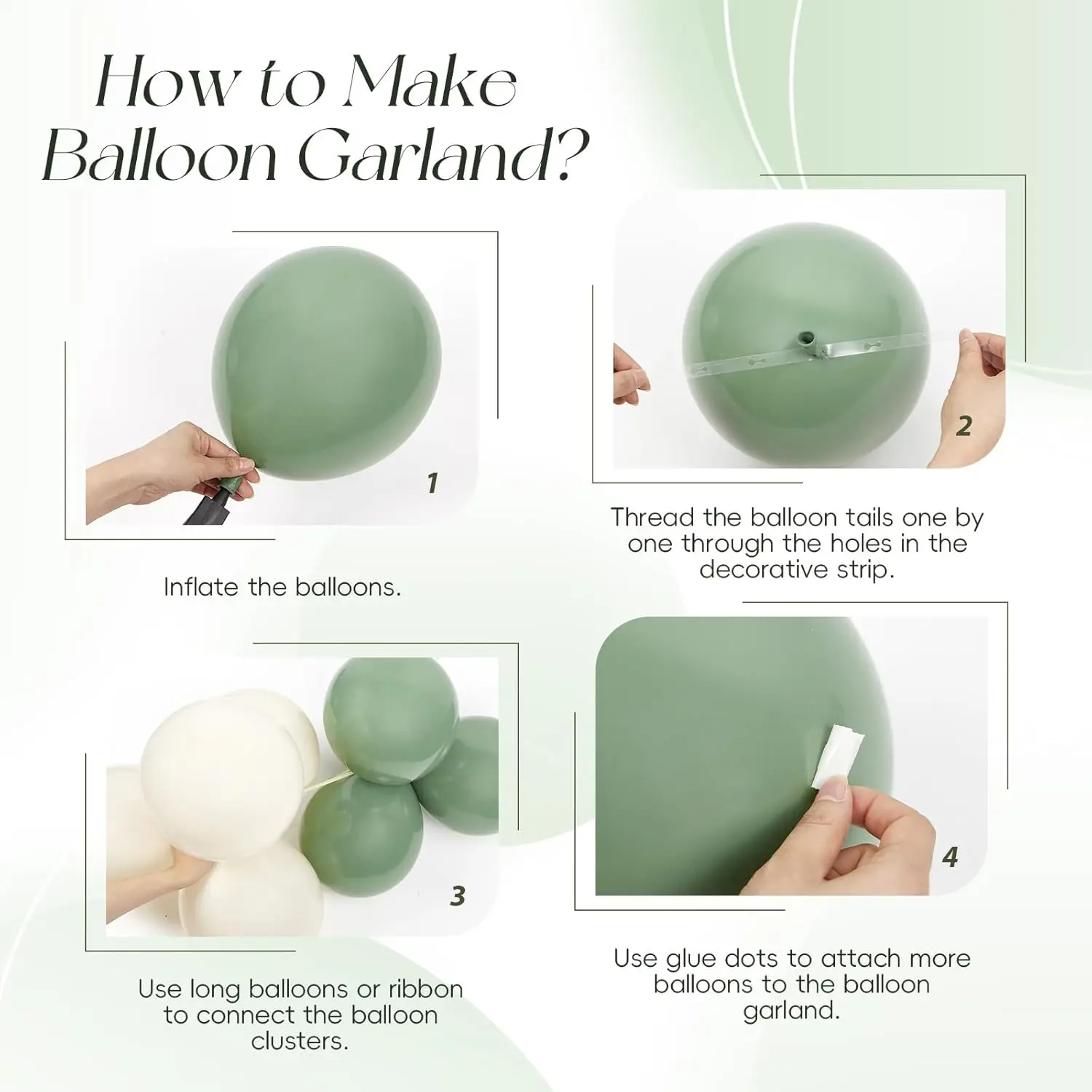 How to Make Balloon Garland?

1

Inflate the balloons.

2

Thread the balloon tails one by one through the holes in the decorative strip.

3

Use long balloons or ribbon to connect the balloon clusters.

4

Use glue dots to attach more balloons to the balloon garland.