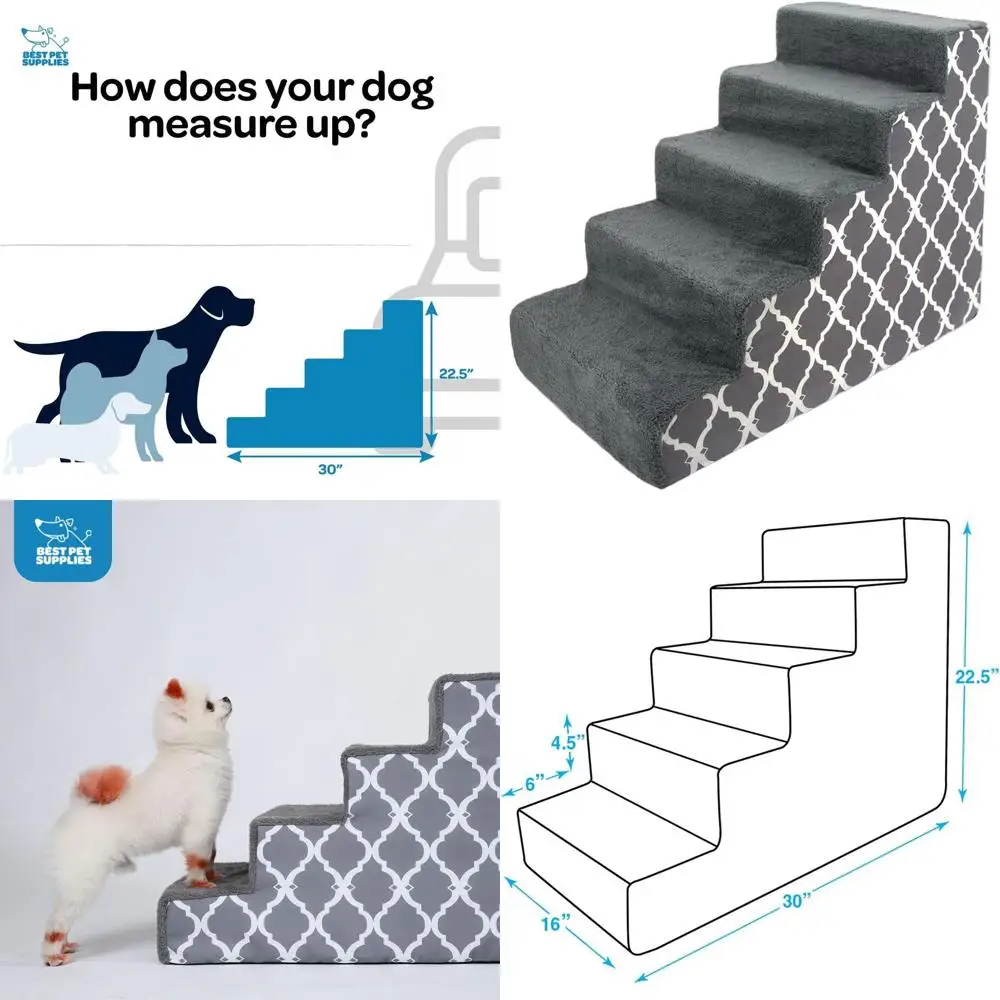 BEST PET SUPPLIES

How does your dog measure up?

22.5"

30"

BEST PET SUPPLIES

22.5"

4.5"

6"

16"

30"