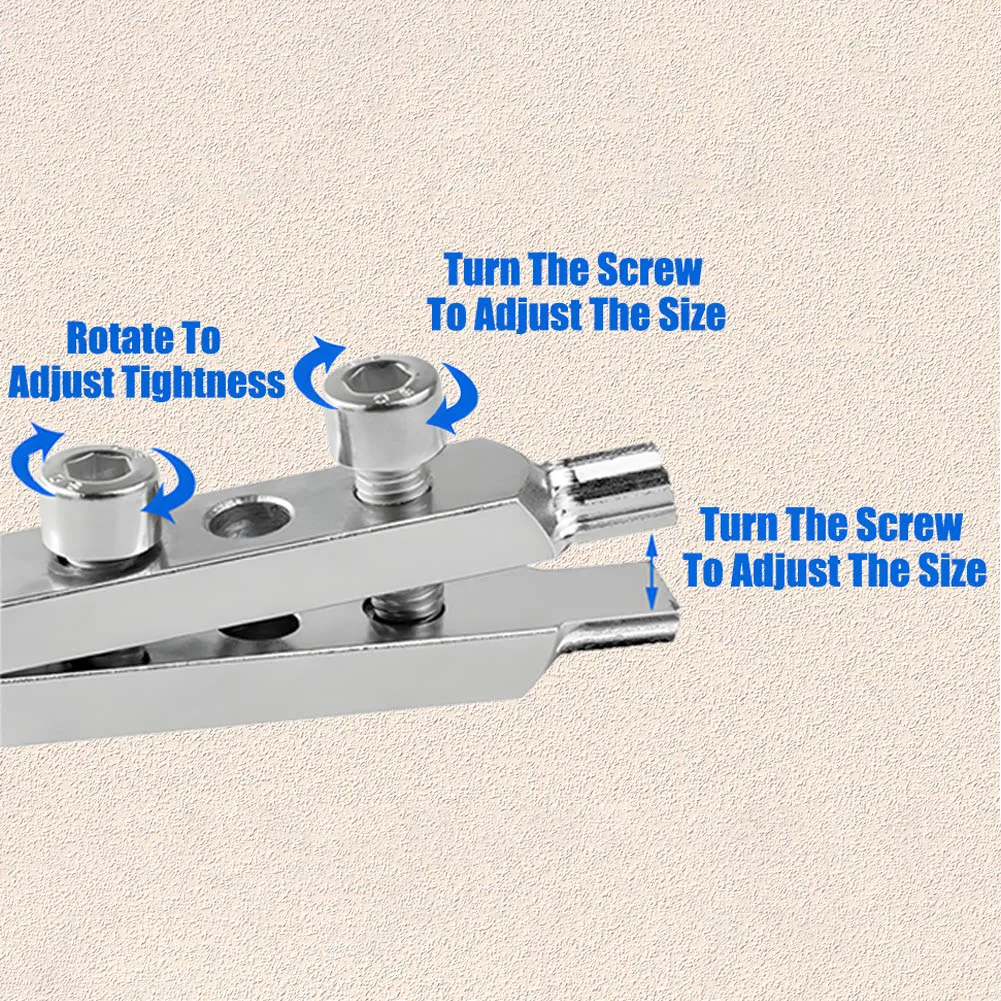 Turn The Screw To Adjust The Size

Rotate To Adjust Tightness

Turn The Screw To Adjust The Size