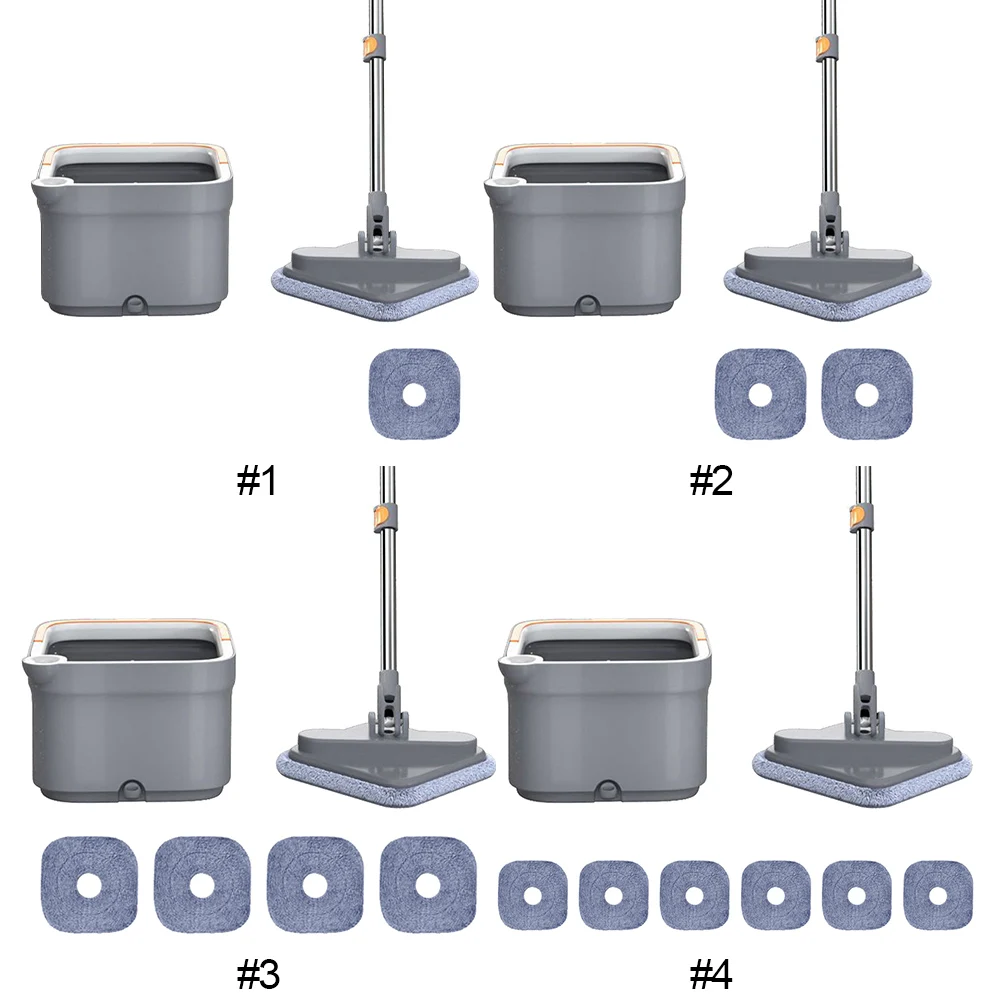 #1

#2

#3

#4