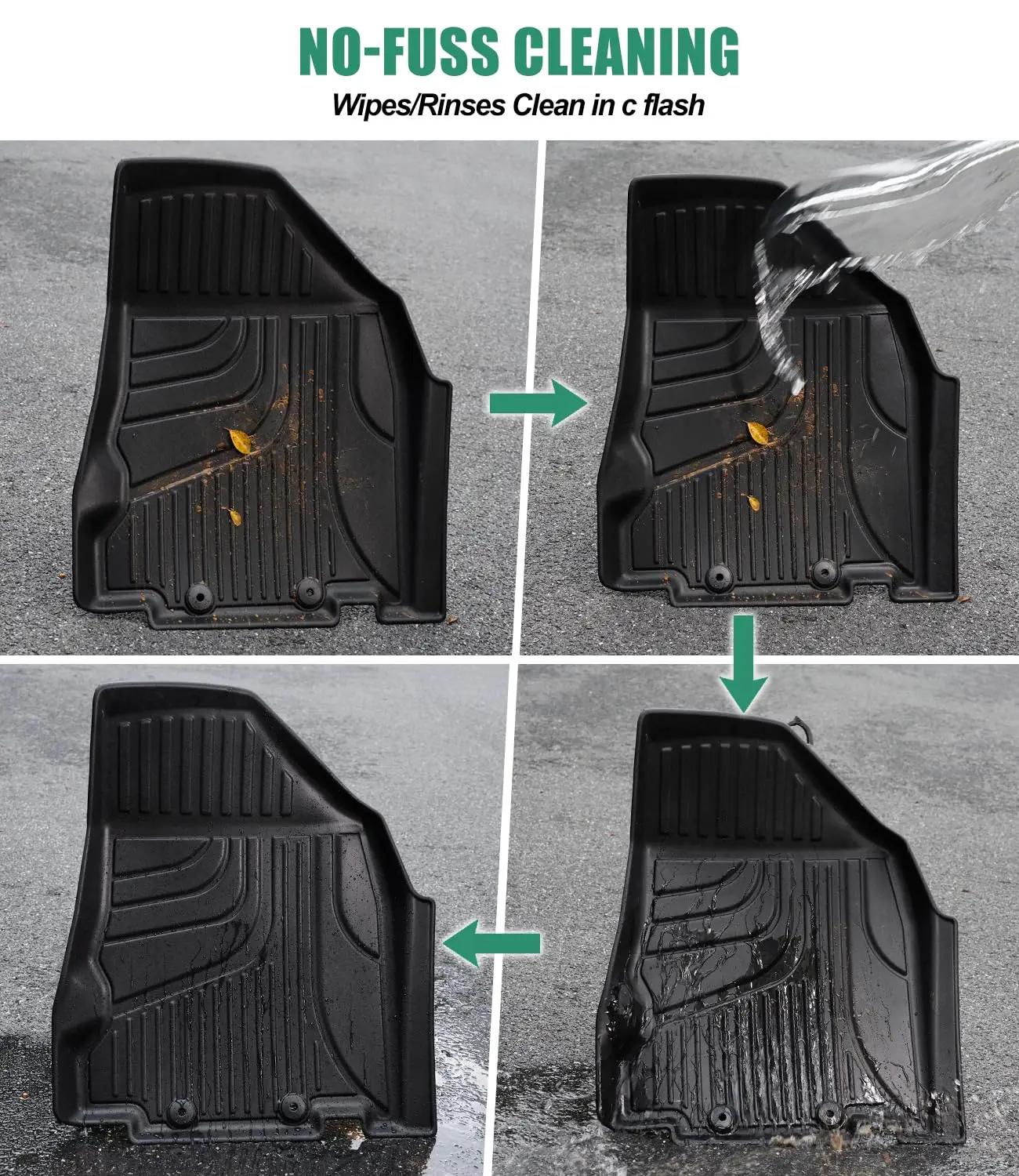 NO-FUSS CLEANING
Wipes/Rinses Clean in c flash